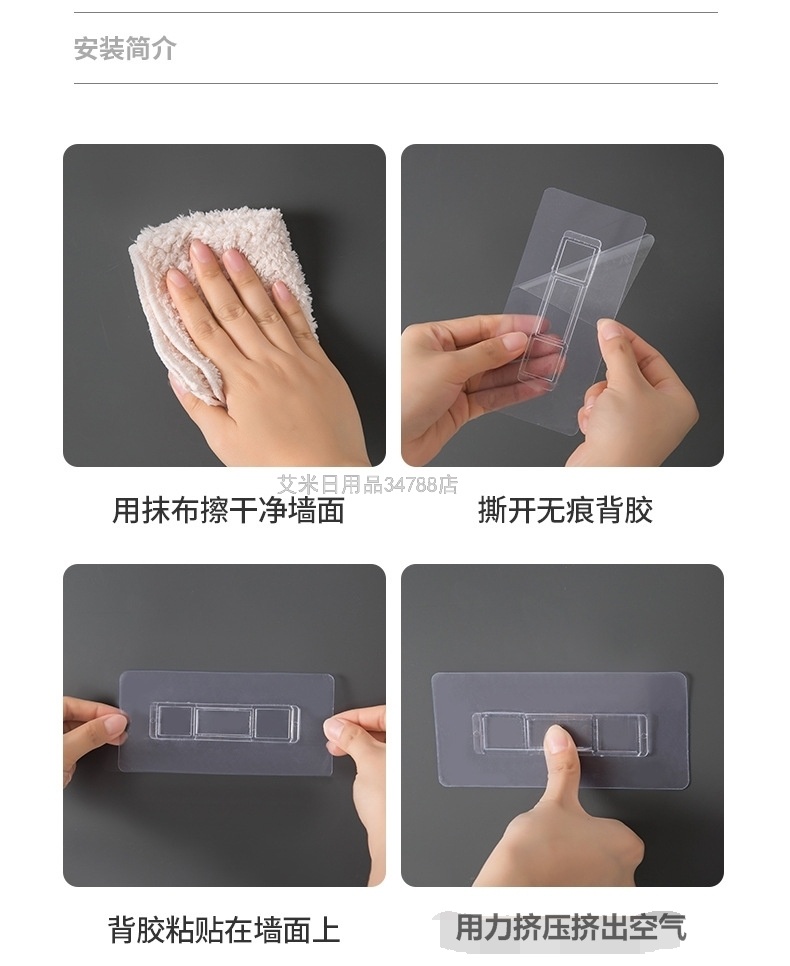 安装简介

艾米日用品34788店

用抹布擦干净墙面

撕开无痕背胶

背胶粘贴在墙面上

用力挤压挤出空气