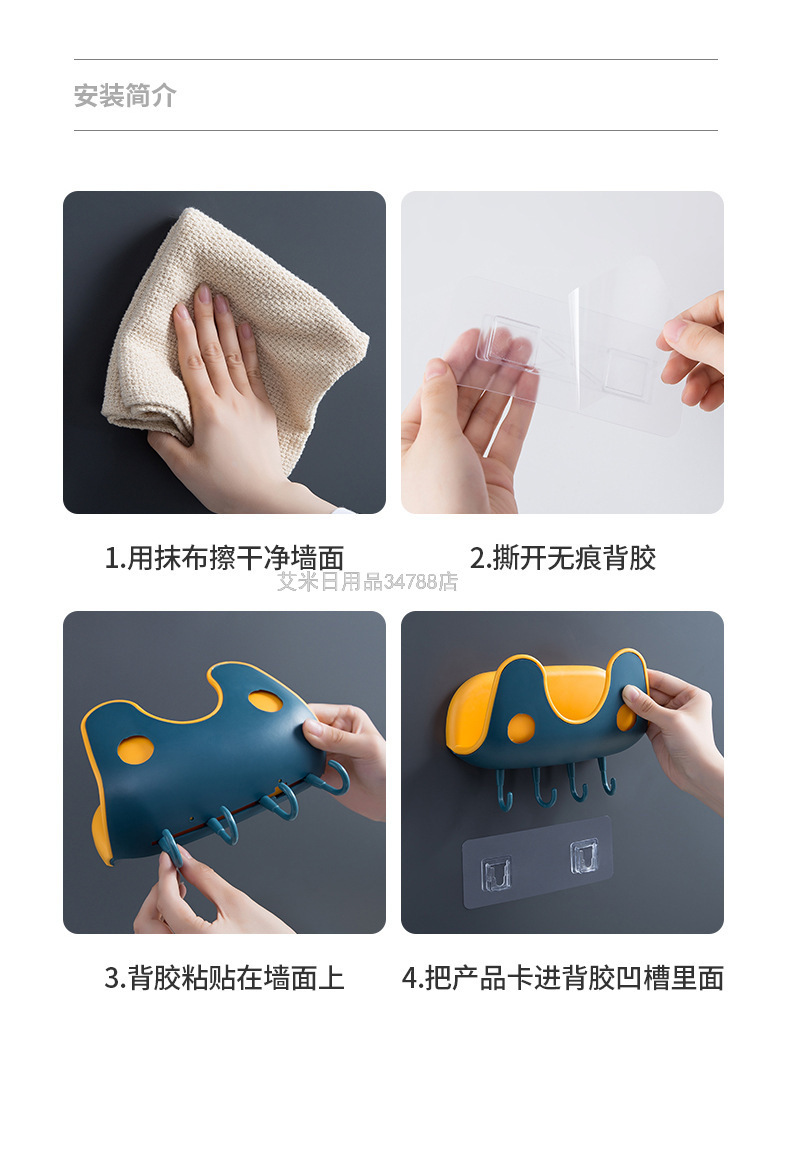 安装简介

1.用抹布擦干净墙面

2.撕开无痕背胶

艾米日用品34788店

3.背胶粘贴在墙面上

4.把产品卡进背胶凹槽里面