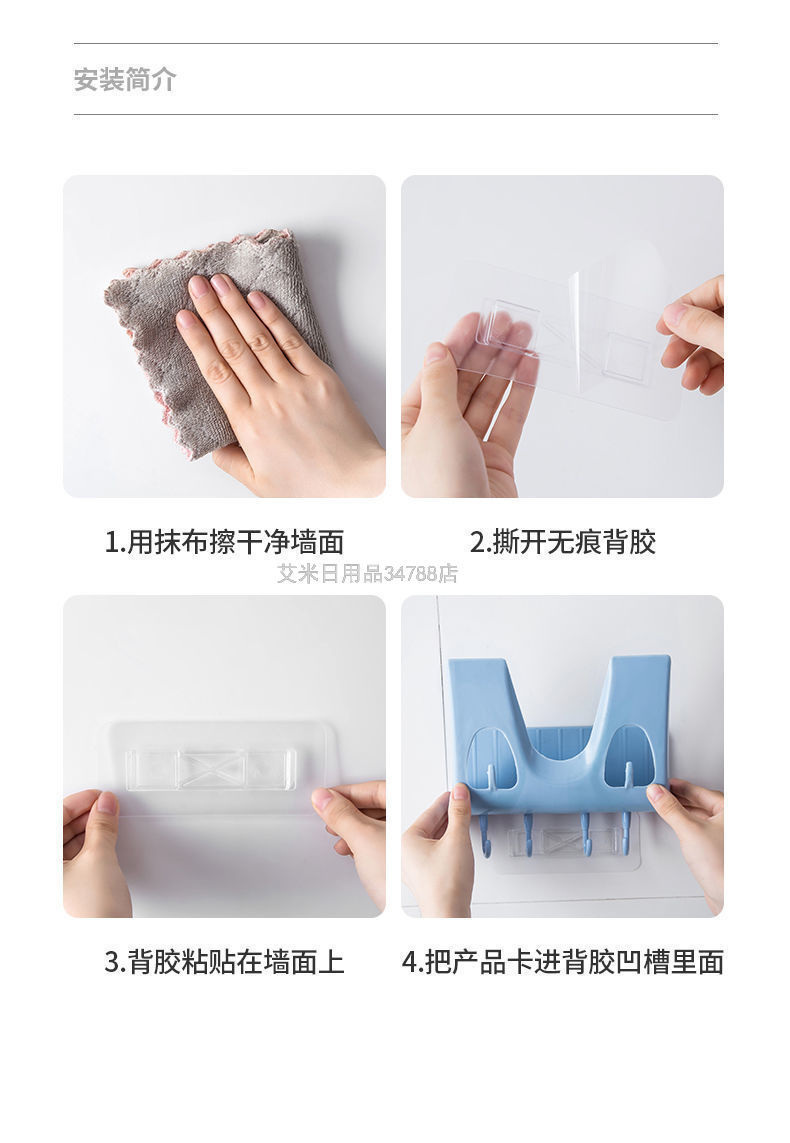 安装简介

1.用抹布擦干净墙面

2.撕开无痕背胶

艾米日用品34788店

3.背胶粘贴在墙面上

4.把产品卡进背胶凹槽里面