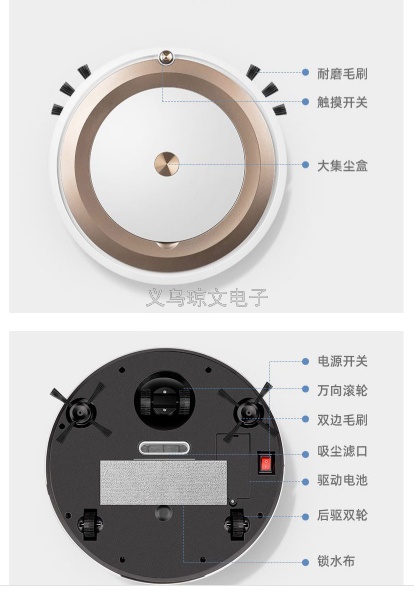 耐磨毛刷
触摸开关
大集尘盒
义乌琼文电子

电源开关
万向滚轮
双边毛刷
吸尘滤口
驱动电池
后驱双轮
锁水布