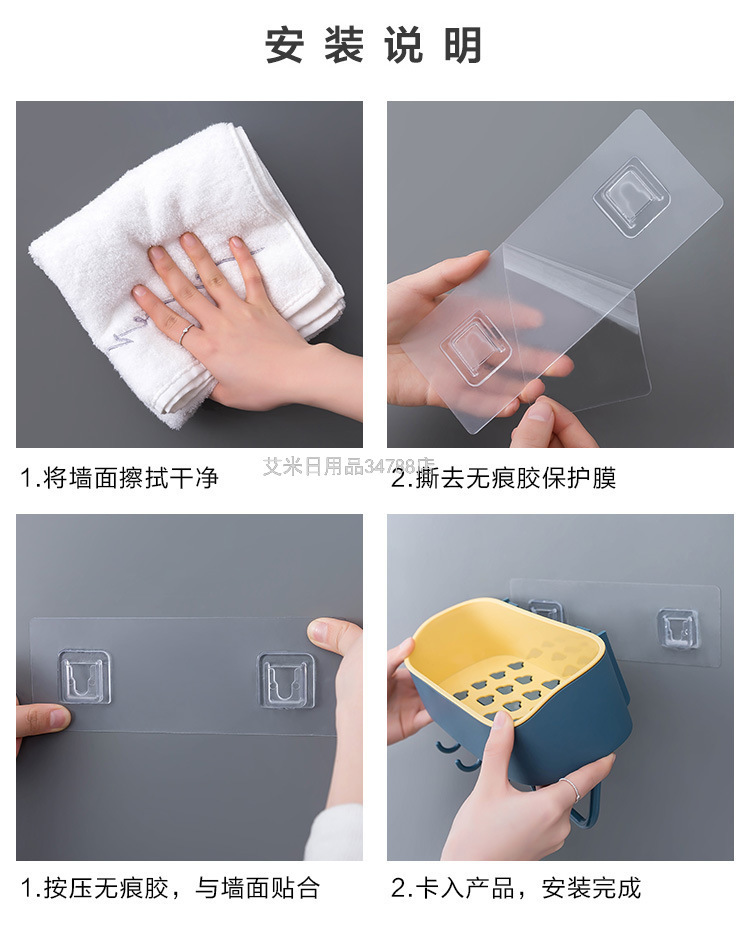 安装说明

1.将墙面擦拭干净

艾米日用品34798店

2.撕去无痕胶保护膜

1.按压无痕胶，与墙面贴合

2.卡入产品，安装完成