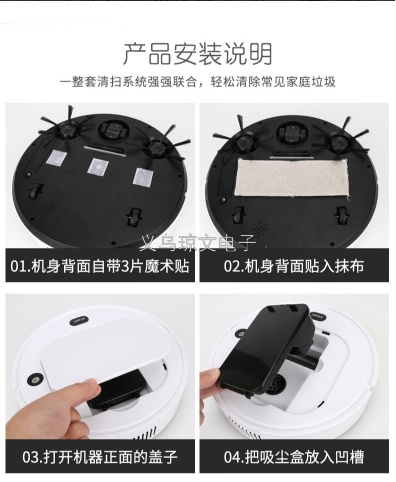 产品安装说明

一整套清扫系统强强联合，轻松清除常见家庭垃圾

义乌琼文电子

01.机身背面自带3片魔术贴

02.机身背面贴入抹布

03.打开机器正面的盖子

04.把吸尘盒放入凹槽