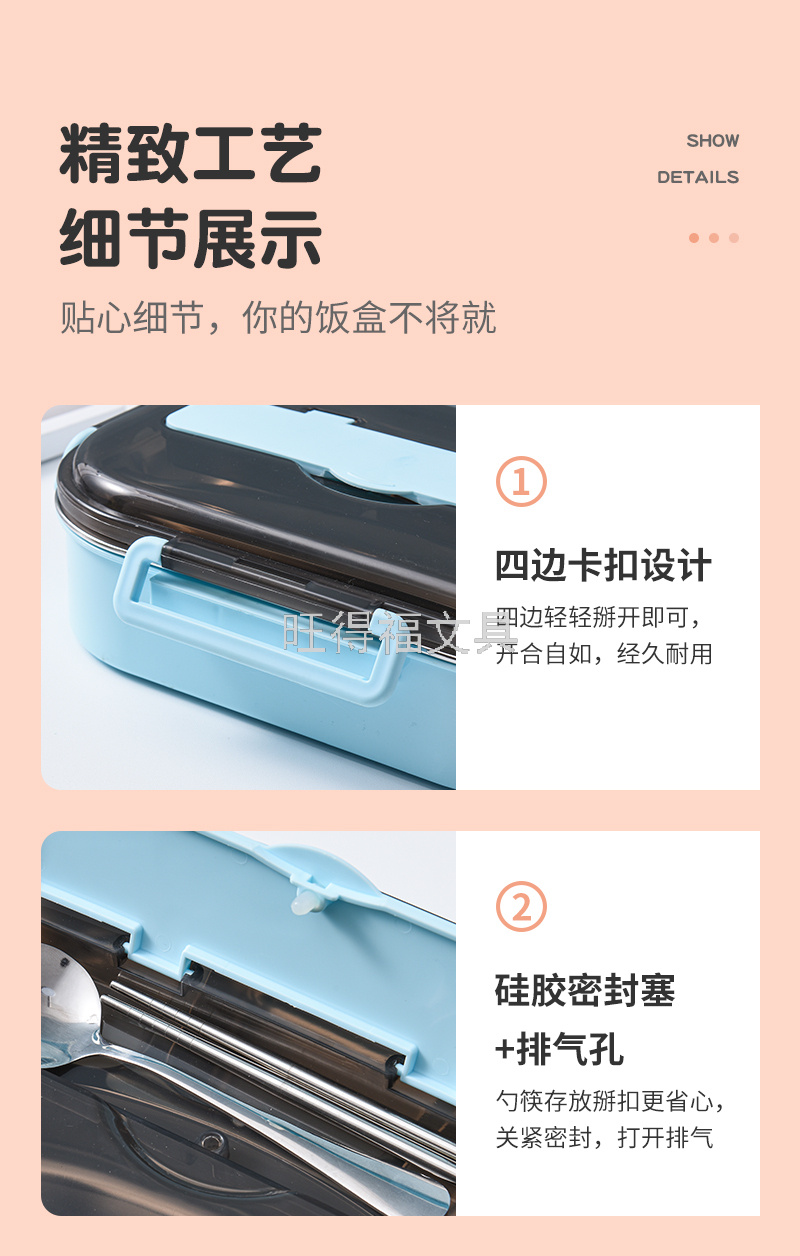 精致工艺
细节展示

SHOW
DETAILS

贴心细节，你的饭盒不将就

①

四边卡扣设计

四边轻轻掰开即可，
开合自如，经久耐用

旺得福文具

②

硅胶密封塞
+排气孔

勺筷存放掰扣更省心，
关紧密封，打开排气