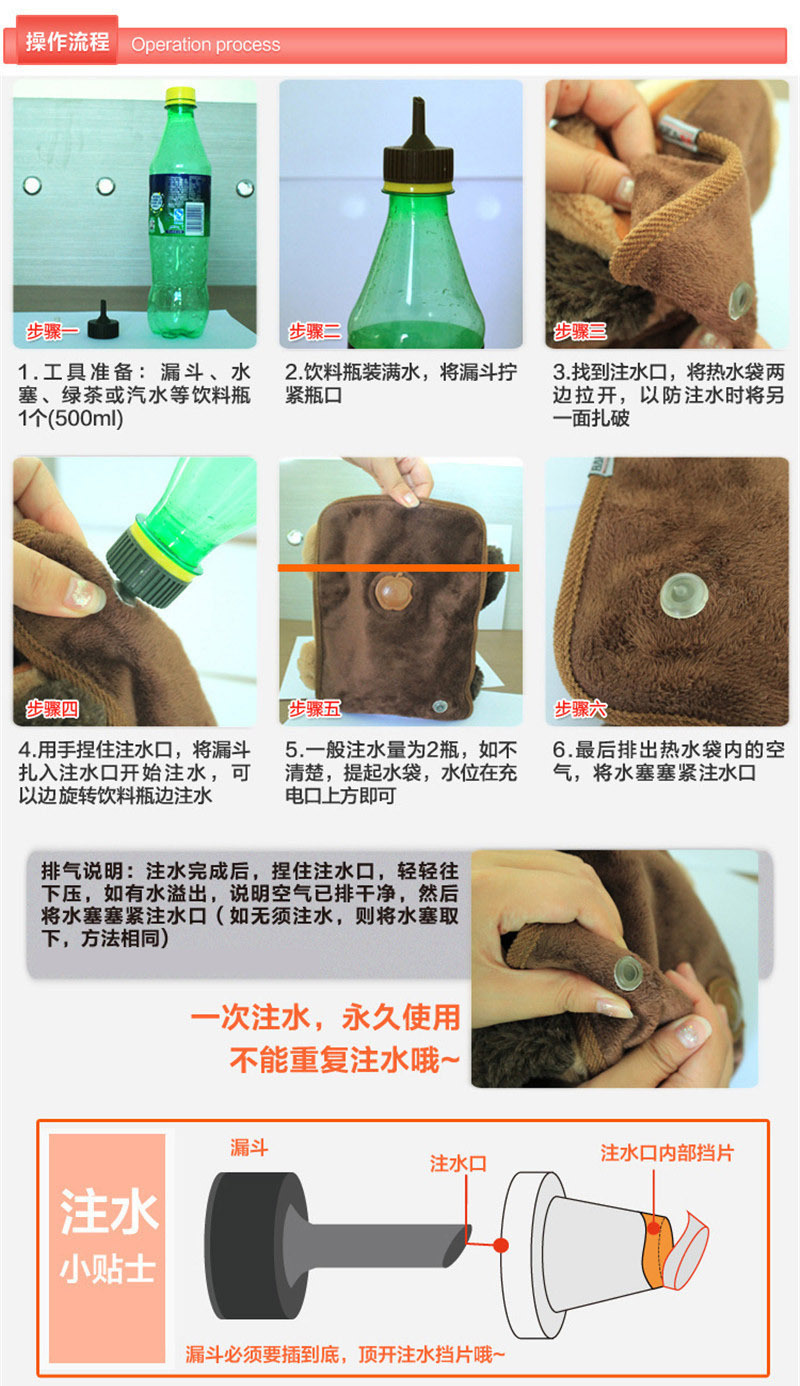 操作流程 Operation process

步骤一

1.工具准备：漏斗、水塞、绿茶或汽水等饮料瓶1个(500ml)

步骤二

2.饮料瓶装满水，将漏斗拧紧瓶口

步骤三

3.找到注水口，将热水袋两边拉开，以防注水时将另一面扎破

步骤四

4.用手捏住注水口，将漏斗扎入注水口开始注水，可以边旋转饮料瓶边注水

步骤五

5.一般注水量为2瓶，如不清楚，提起水袋，水位在充电口上方即可

步骤六

6.最后排出热水袋内的空气，将水塞塞紧注水口

排气说明：注水完成后，捏住注水口，轻轻往下压，如有水溢出，说明空气已排干净，然后将水塞塞紧注水口（如无须注水，则将水塞取下，方法相同）

一次注水，永久使用
不能重复注水哦~

注水
小贴士

漏斗

注水口

注水口内部挡片

漏斗必须要插到底，顶开注水挡片哦~