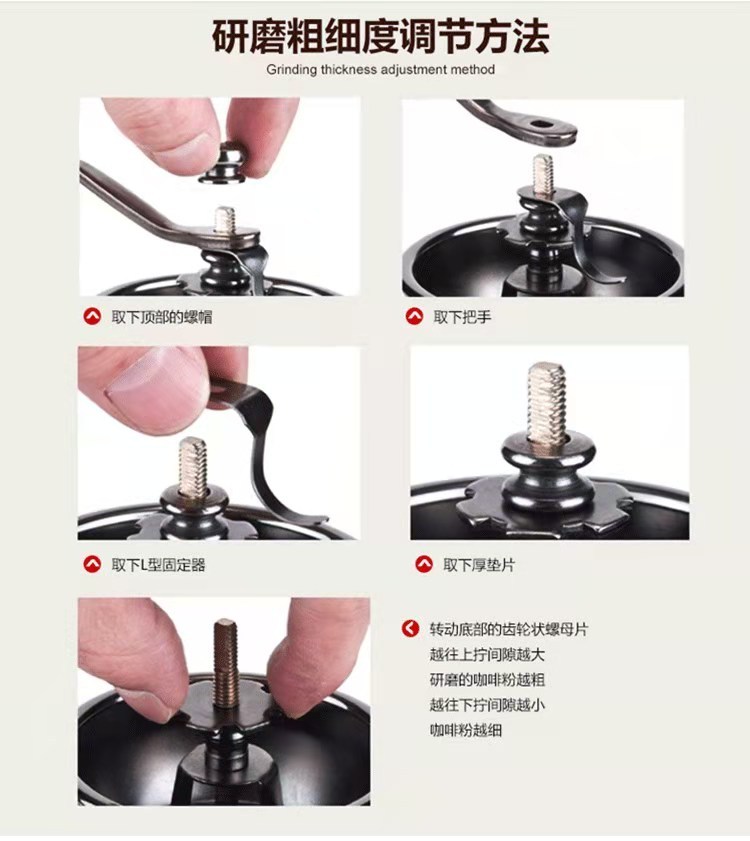 研磨粗细度调节方法

Grinding thickness adjustment method

取下顶部的螺帽

取下把手

取下L型固定器

取下厚垫片

转动底部的齿轮状螺母片
越往上拧间隙越大
研磨的咖啡粉越粗
越往下拧间隙越小
咖啡粉越细