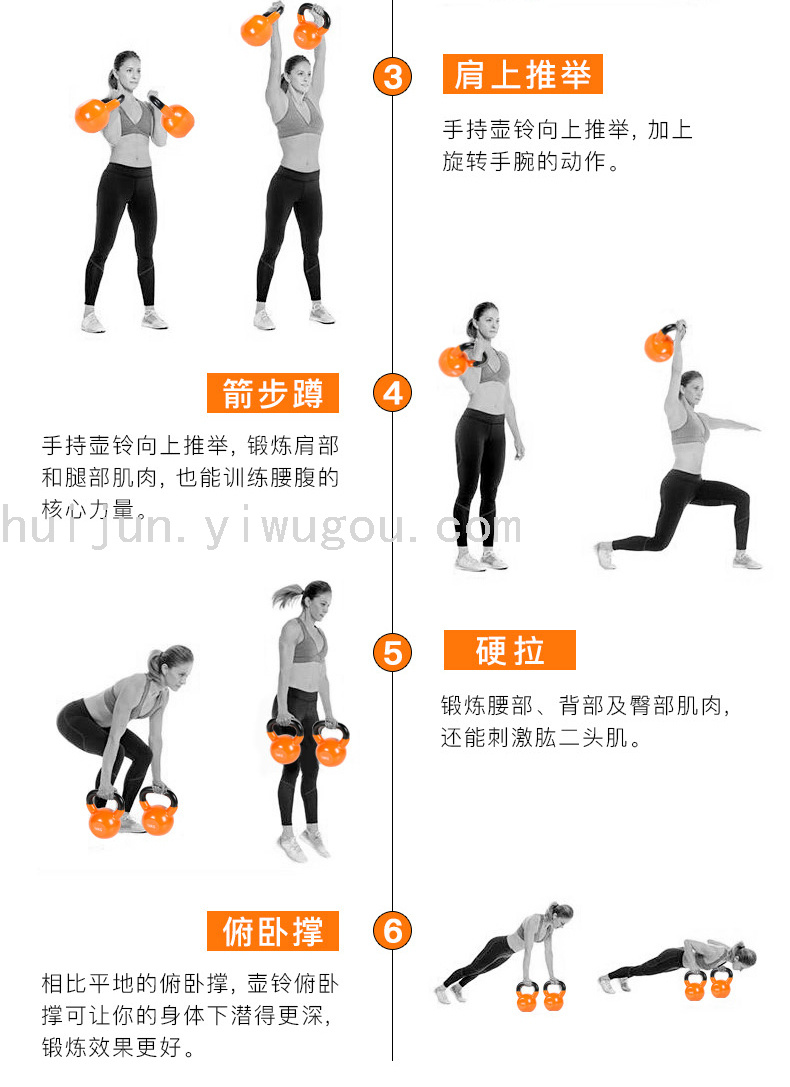 3

肩上推举

手持壶铃向上推举，加上旋转手腕的动作。

箭步蹲

4

手持壶铃向上推举，锻炼肩部和腿部肌肉，也能训练腰腹的核心力量。

huijun.yiwugou.com

5

硬拉

锻炼腰部、背部及臀部肌肉，还能刺激肱二头肌。

俯卧撑

6

相比平地的俯卧撑，壶铃俯卧撑可让你的身体下潜得更深，锻炼效果更好。