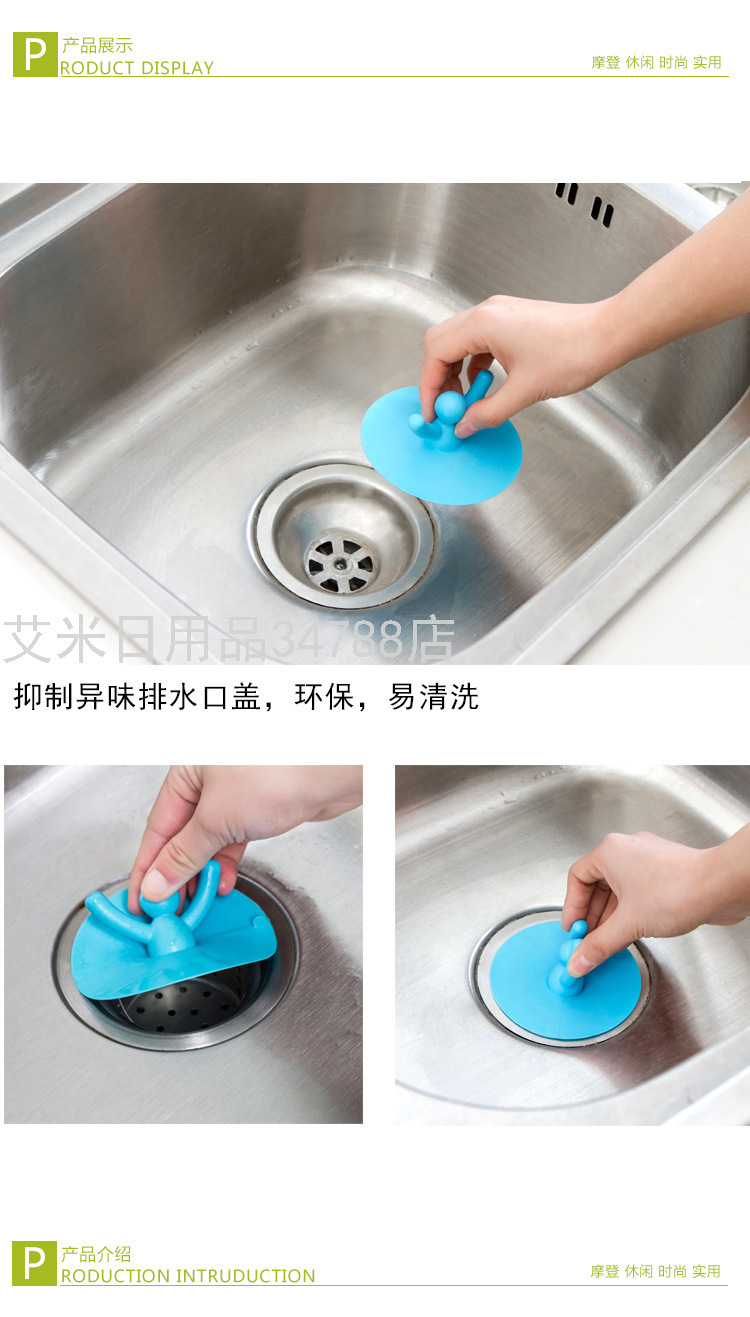 P 产品展示
RODUCT DISPLAY
摩登 休闲 时尚 实用

艾米日用品34788店

抑制异味排水口盖，环保，易清洗

P 产品介绍
RODUCTION INTRUDUCTION
摩登 休闲 时尚 实用