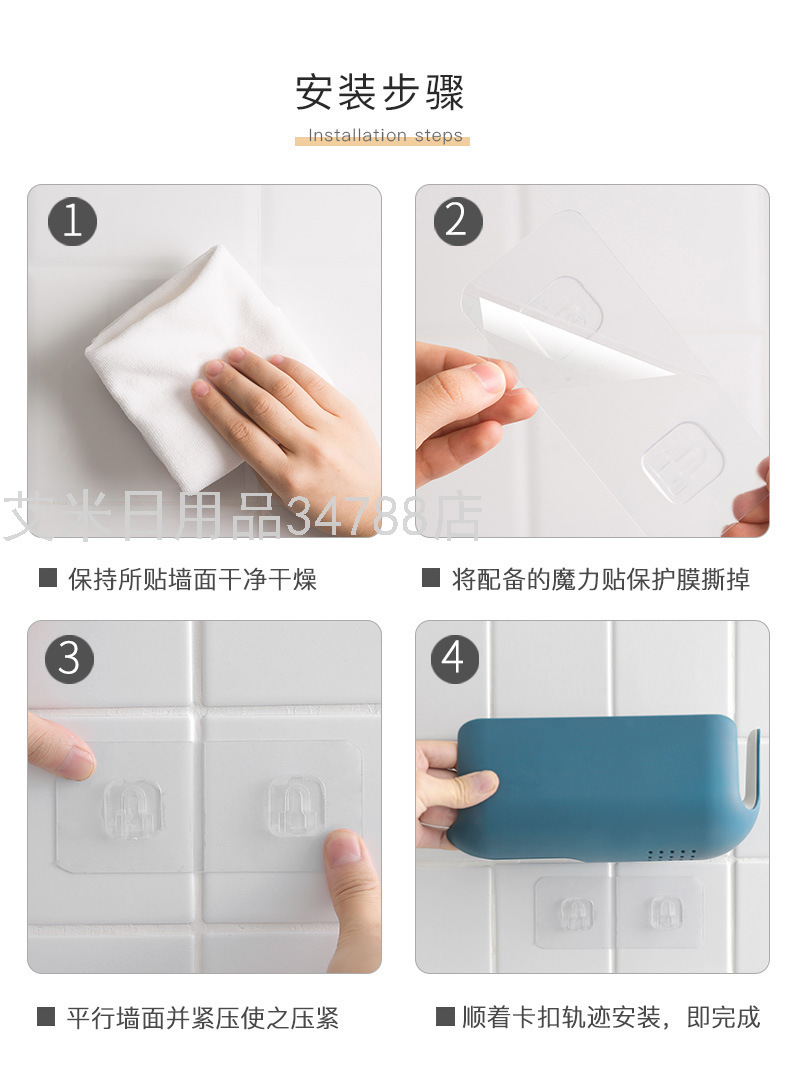 安装步骤
Installation steps

1

2

艾米日用品34788店

■ 保持所贴墙面干净干燥

■ 将配备的魔力贴保护膜撕掉

3

4

■ 平行墙面并紧压使之压紧

■ 顺着卡扣轨迹安装，即完成