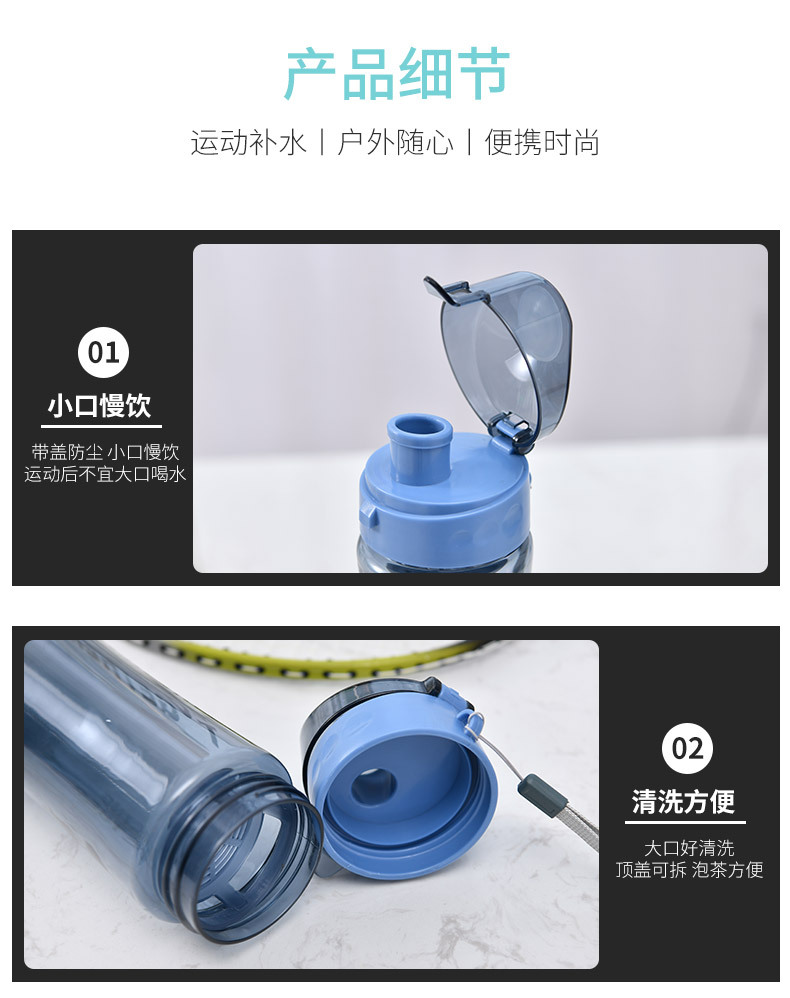 产品细节

运动补水 | 户外随心 | 便携时尚

01

小口慢饮

带盖防尘 小口慢饮
运动后不宜大口喝水

02

清洗方便

大口好清洗
顶盖可拆 泡茶方便