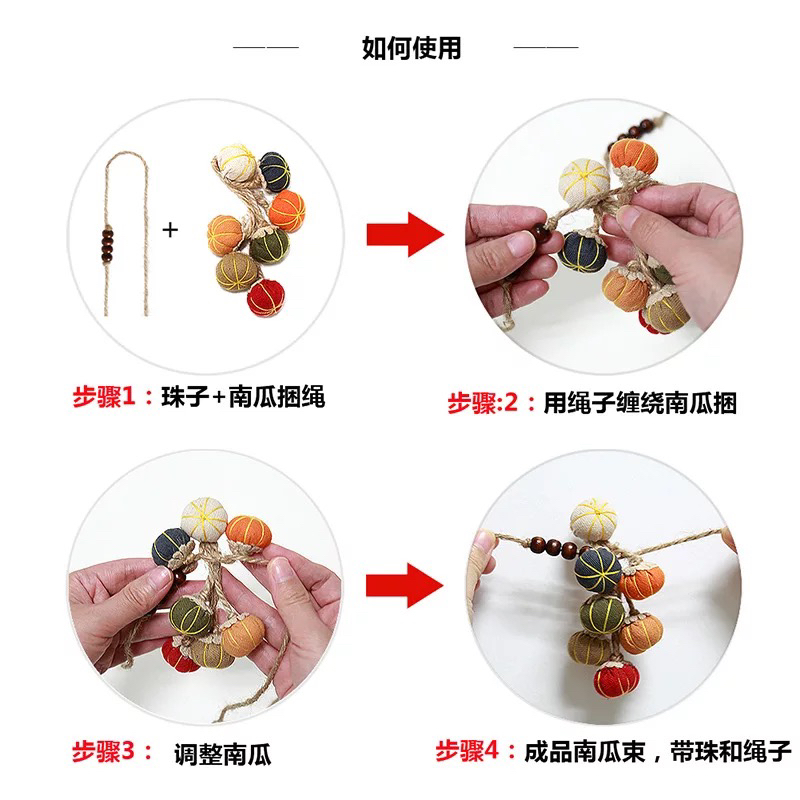 如何使用

+

步骤1：珠子+南瓜捆绳

步骤:2：用绳子缠绕南瓜捆

步骤3： 调整南瓜

步骤4：成品南瓜束，带珠和绳子