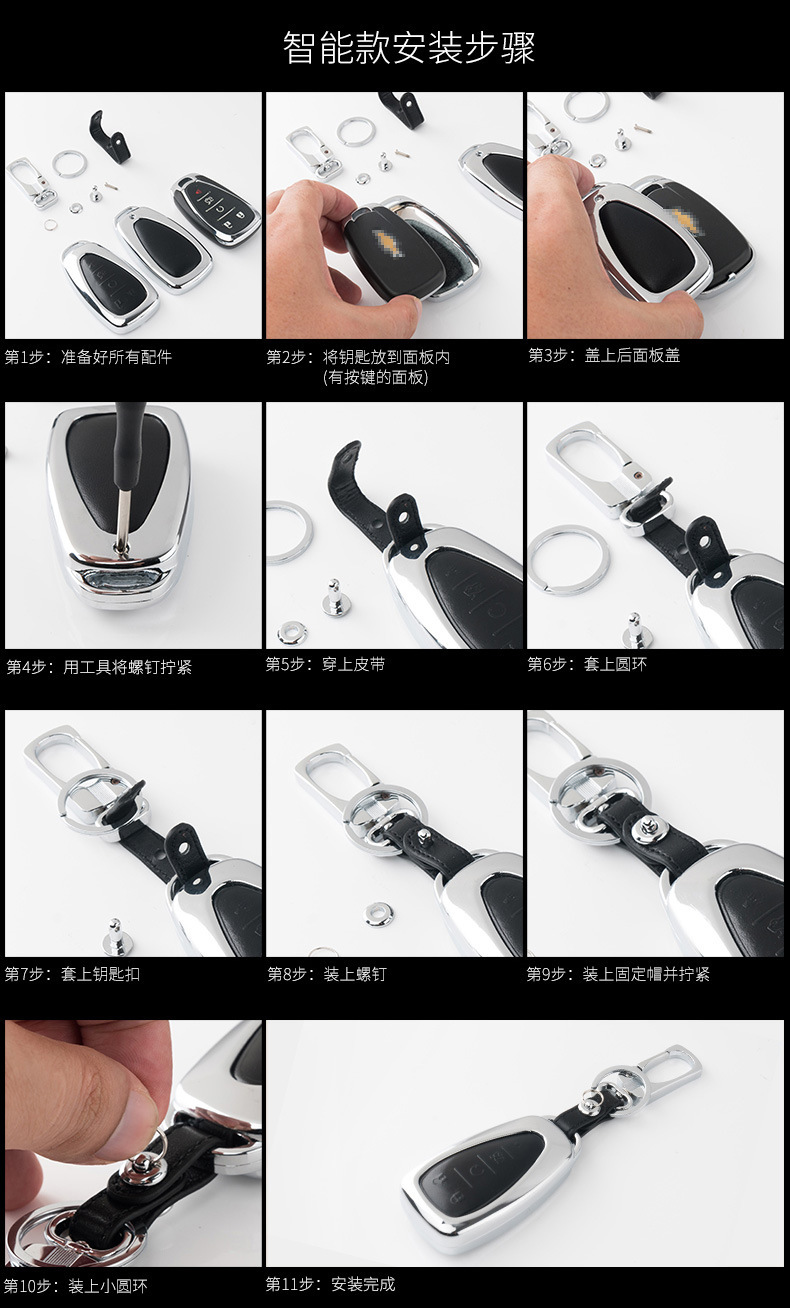 智能款安装步骤

第1步：准备好所有配件

第2步：将钥匙放到面板内
(有按键的面板)

第3步：盖上后面板盖

第4步：用工具将螺钉拧紧

第5步：穿上皮带

第6步：套上圆环

第7步：套上钥匙扣

第8步：装上螺钉

第9步：装上固定帽并拧紧

第10步：装上小圆环

第11步：安装完成