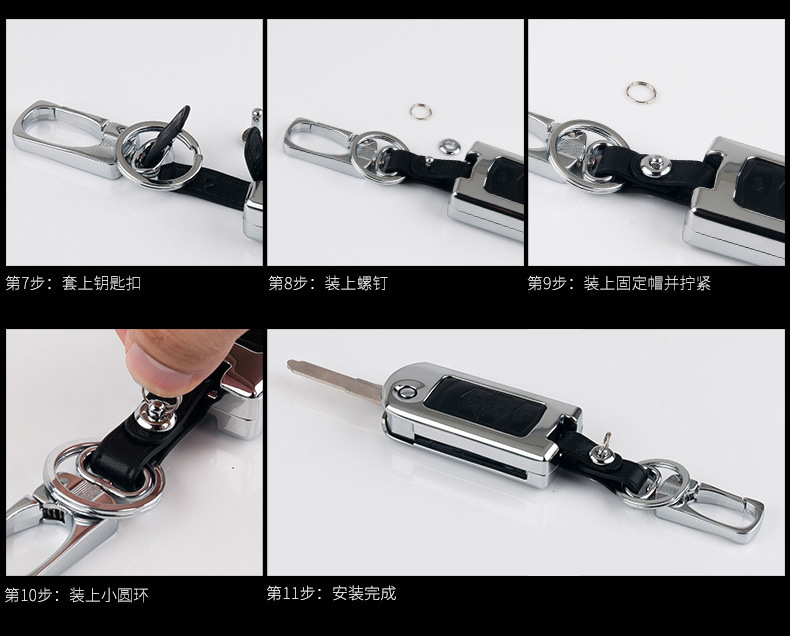 第7步：套上钥匙扣

第8步：装上螺钉

第9步：装上固定帽并拧紧

第10步：装上小圆环

第11步：安装完成