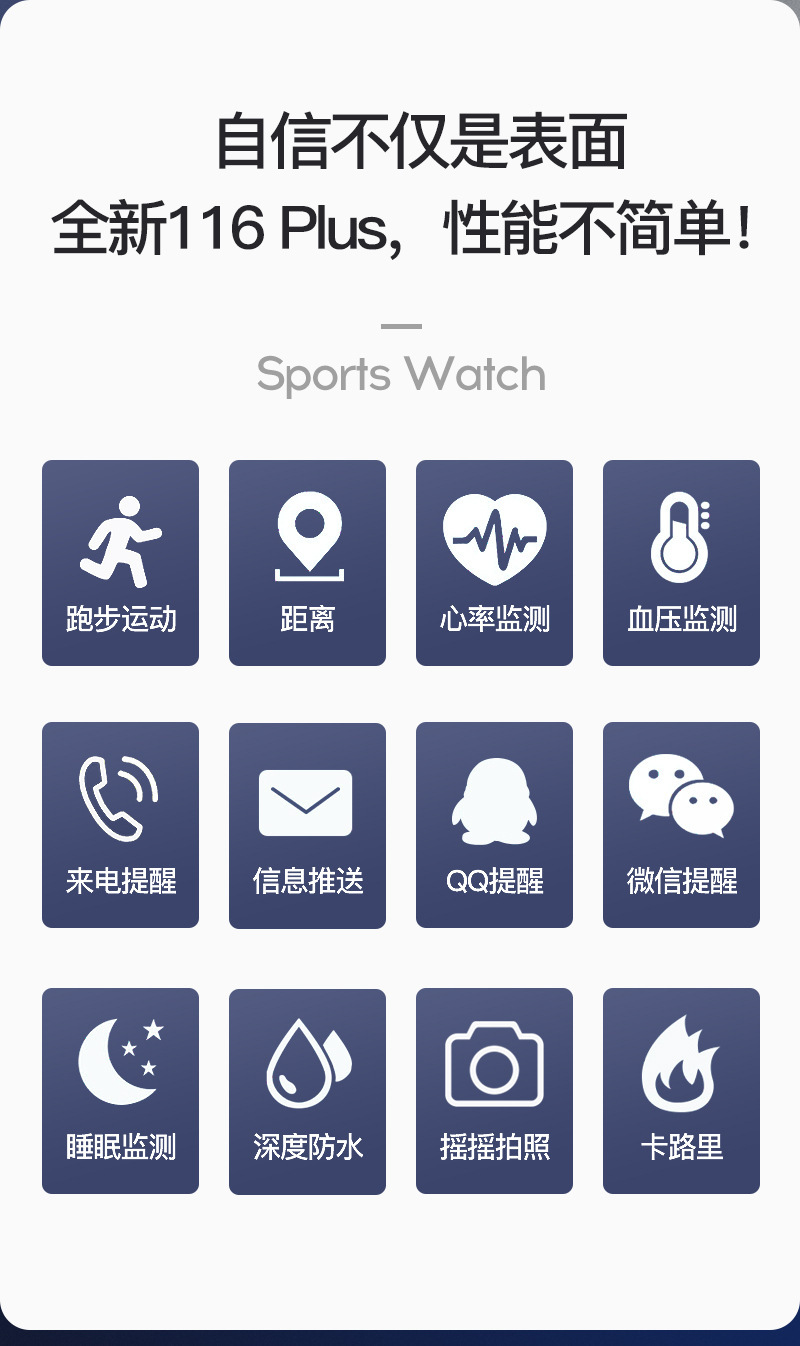 自信不仅是表面

全新116 Plus，性能不简单！

Sports Watch

跑步运动

距离

心率监测

血压监测

来电提醒

信息推送

QQ提醒

微信提醒

睡眠监测

深度防水

摇摇拍照

卡路里