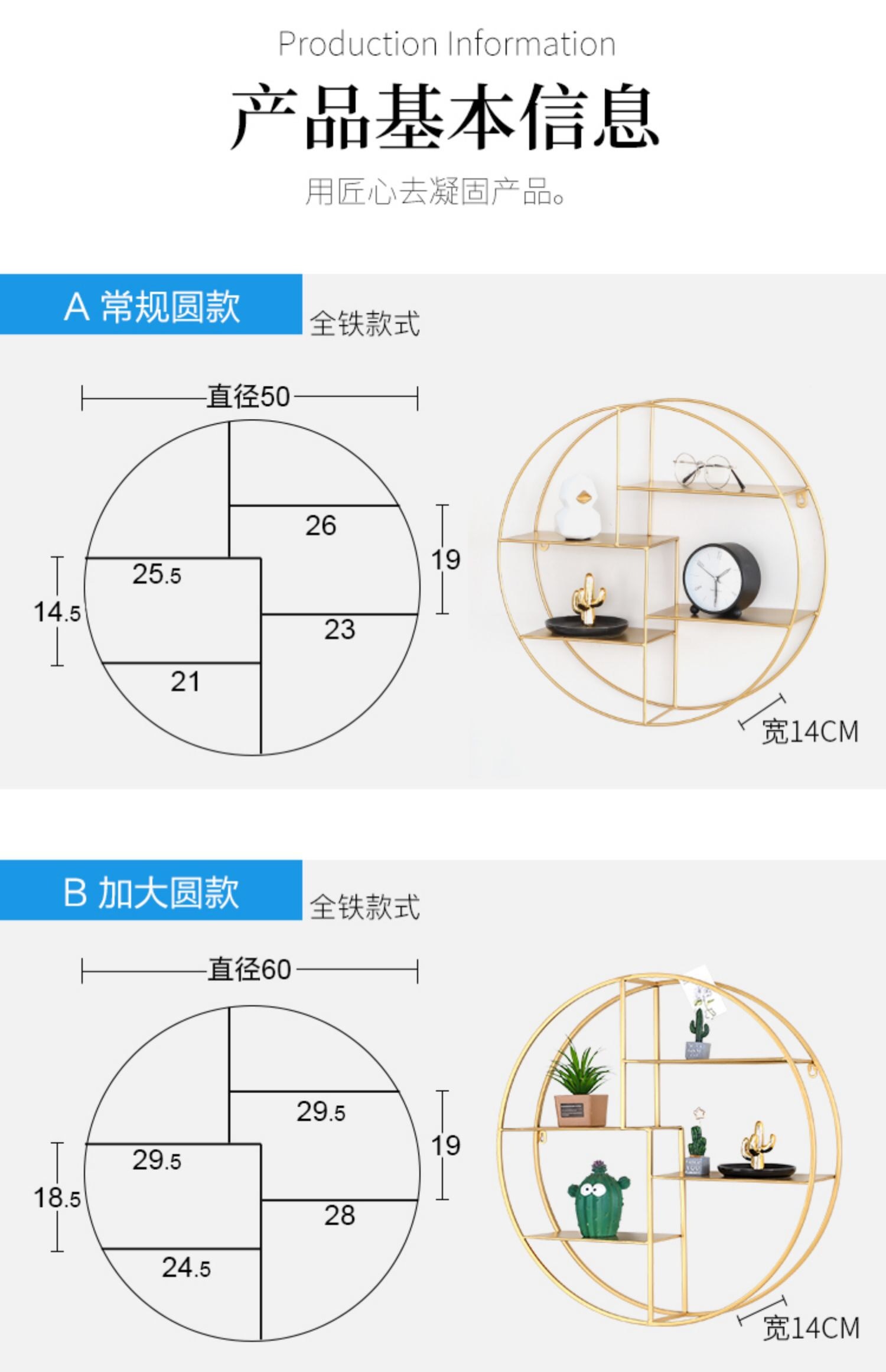 Production Information

产品基本信息

用匠心去凝固产品。

A 常规圆款

全铁款式

直径50

26

19

25.5

14.5

23

21

宽14CM

B 加大圆款

全铁款式

直径60

29.5

19

29.5

18.5

28

24.5

宽14CM