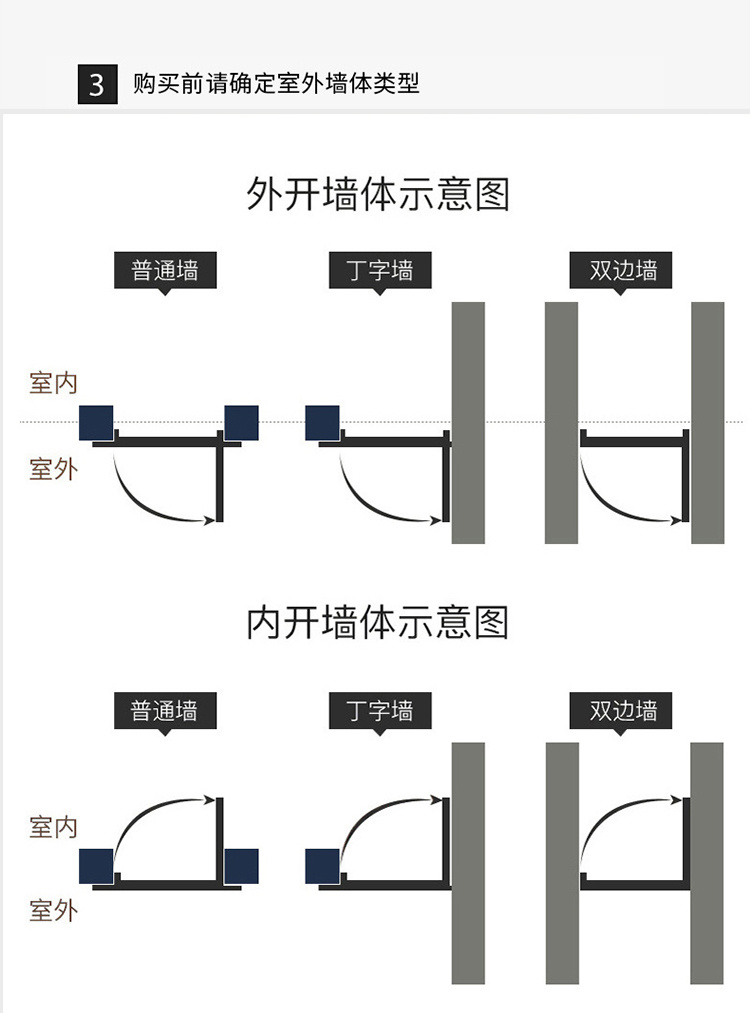 3 购买前请确定室外墙体类型

外开墙体示意图

普通墙

丁字墙

双边墙

室内

室外

内开墙体示意图

普通墙

丁字墙

双边墙

室内

室外