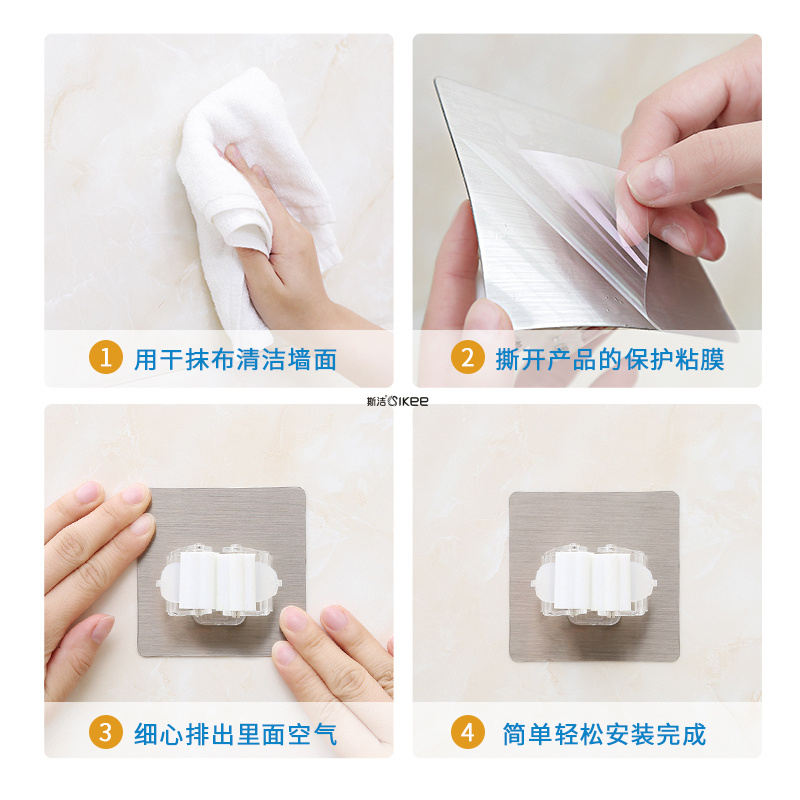 1 用干抹布清洁墙面

2 撕开产品的保护粘膜

斯洁 SIKEE

3 细心排出里面空气

4 简单轻松安装完成