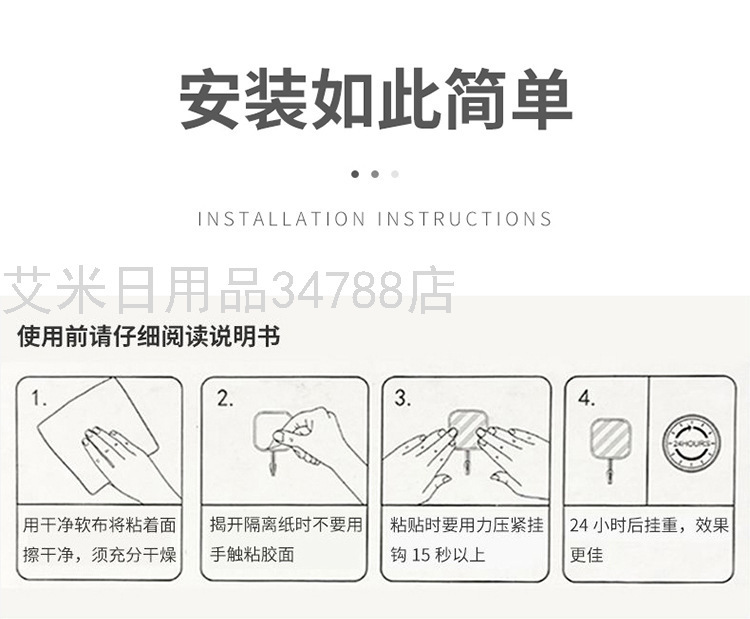 安装如此简单

INSTALLATION INSTRUCTIONS

艾米日用品34788店

使用前请仔细阅读说明书

1.

用干净软布将粘着面擦干净，须充分干燥

2.

揭开隔离纸时不要用手触粘胶面

3.

粘贴时要用力压紧挂钩 15 秒以上

4.

24HOURS

24 小时后挂重，效果更佳