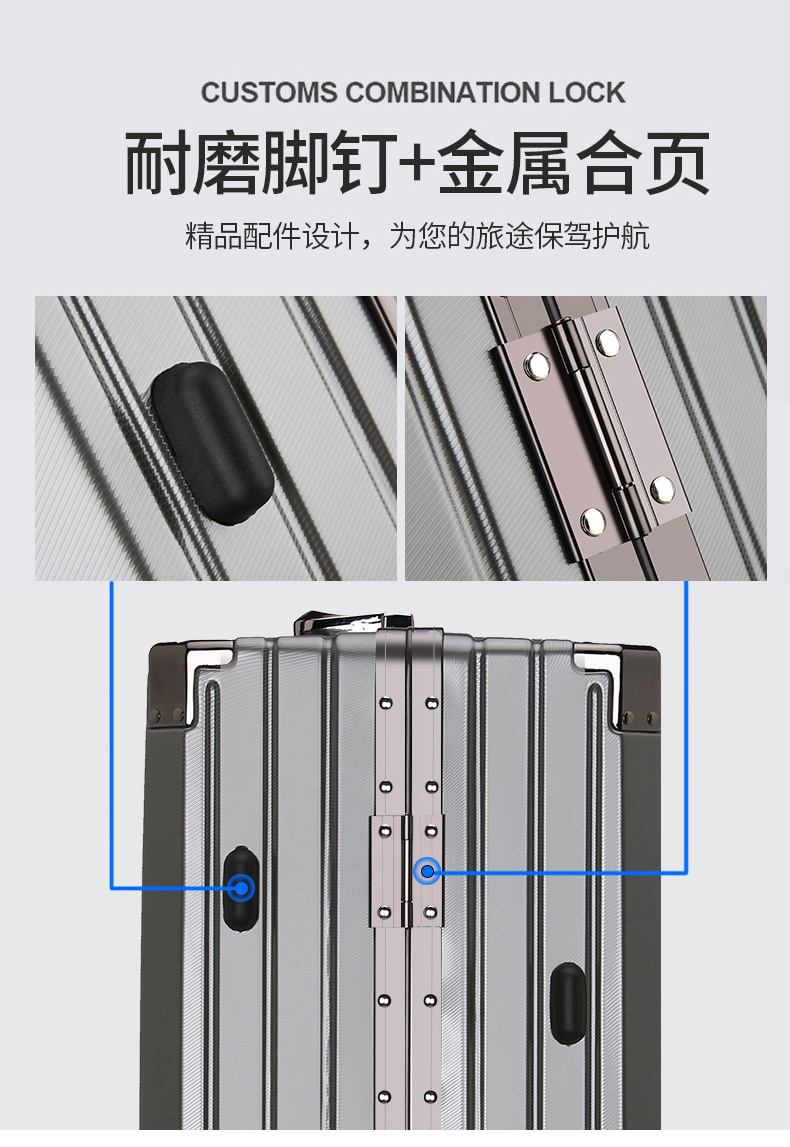 CUSTOMS COMBINATION LOCK

耐磨脚钉+金属合页

精品配件设计，为您的旅途保驾护航