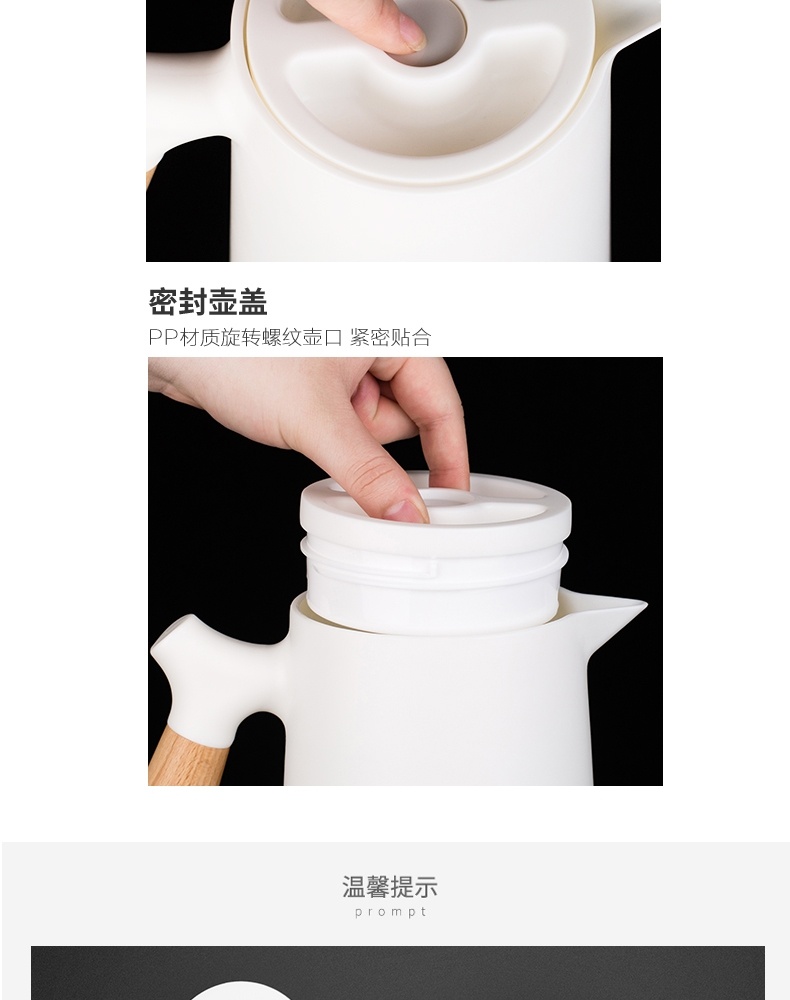 密封壶盖
PP材质旋转螺纹壶口 紧密贴合

温馨提示
prompt