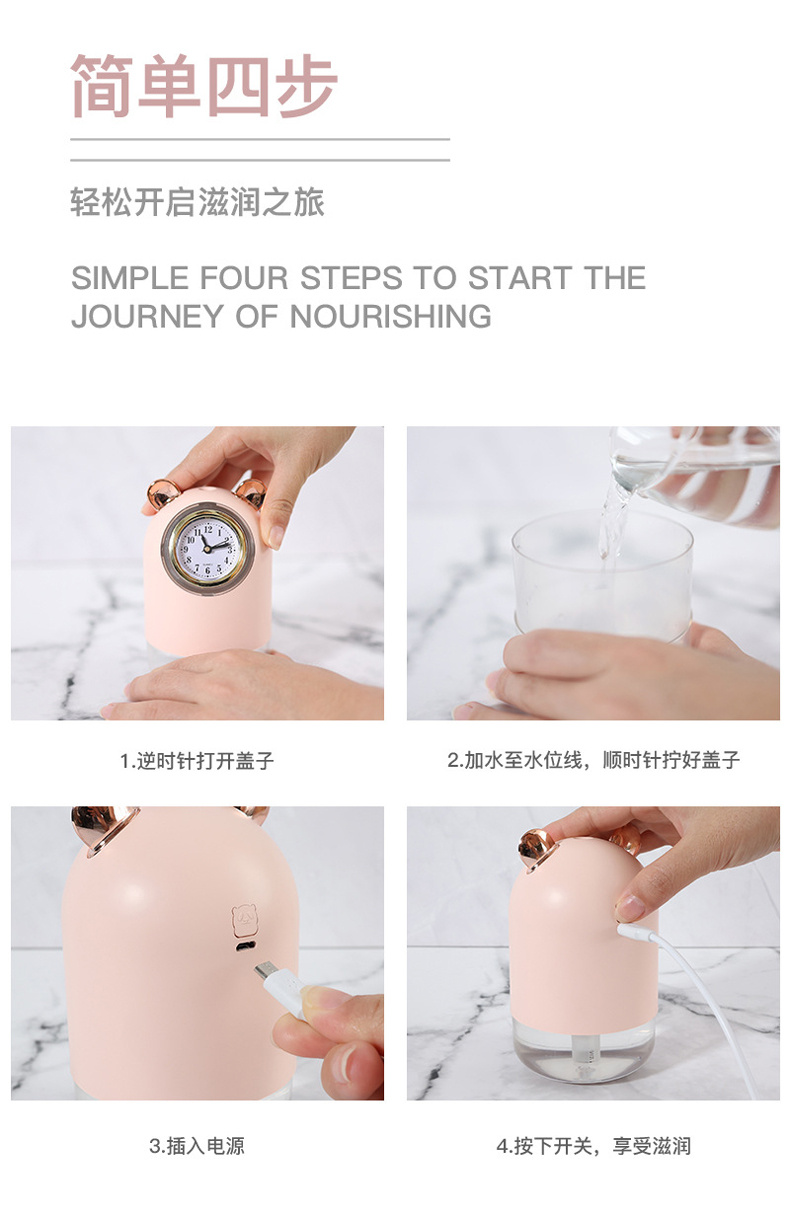 简单四步

轻松开启滋润之旅

SIMPLE FOUR STEPS TO START THE JOURNEY OF NOURISHING

1.逆时针打开盖子

2.加水至水位线，顺时针拧好盖子

3.插入电源

4.按下开关，享受滋润