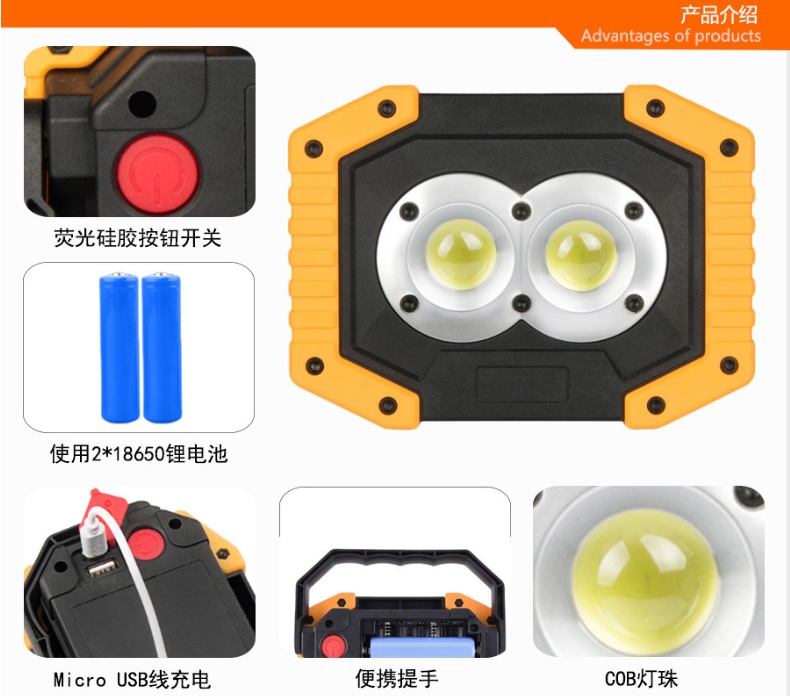 产品介绍
Advantages of products

荧光硅胶按钮开关

使用2*18650锂电池

Micro USB线充电

便携提手

COB灯珠