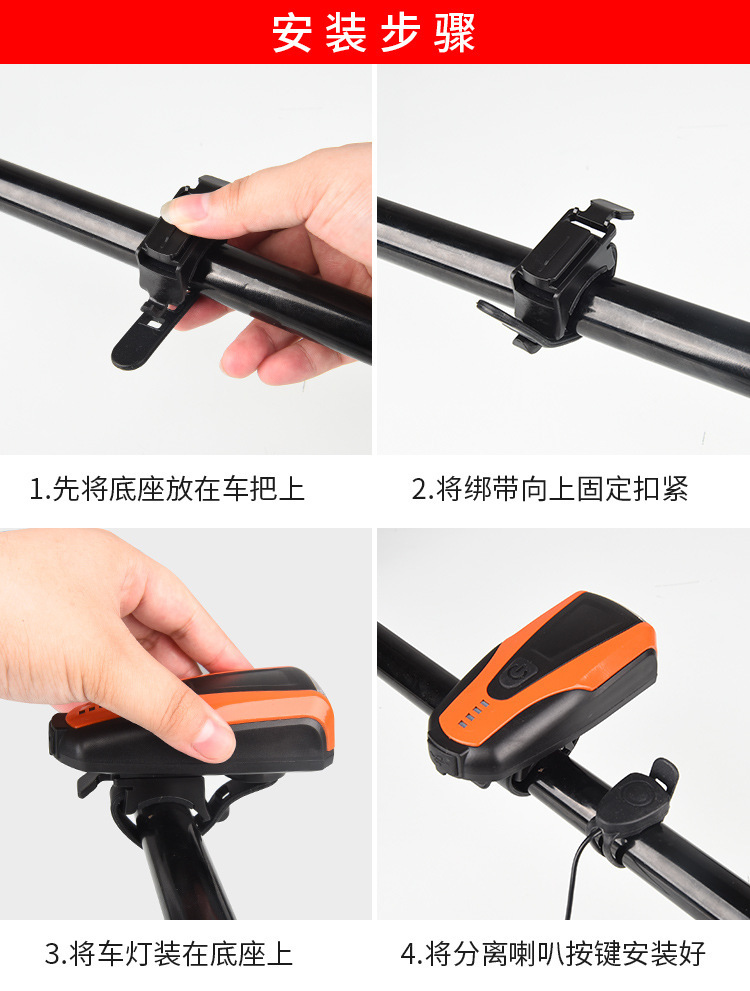 安装步骤

1.先将底座放在车把上

2.将绑带向上固定扣紧

3.将车灯装在底座上

4.将分离喇叭按键安装好