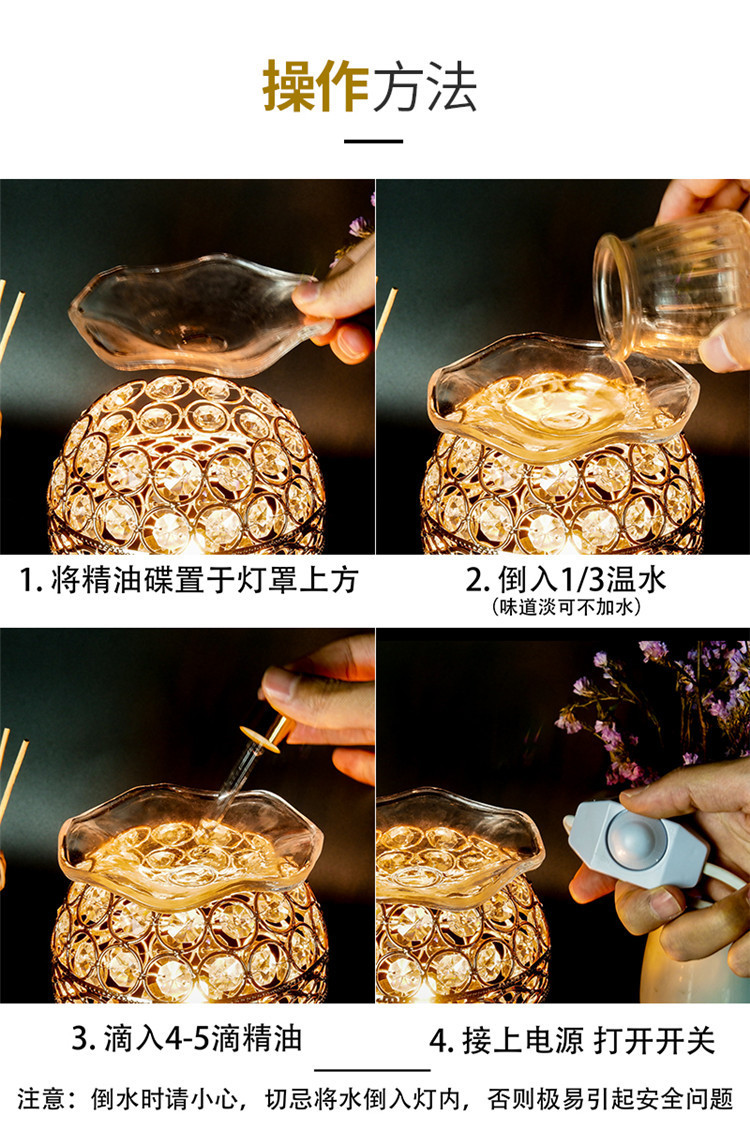 操作方法

1. 将精油碟置于灯罩上方

2. 倒入1/3温水
（味道淡可不加水）

3. 滴入4-5滴精油

4. 接上电源 打开开关

注意：倒水时请小心，切忌将水倒入灯内，否则极易引起安全问题