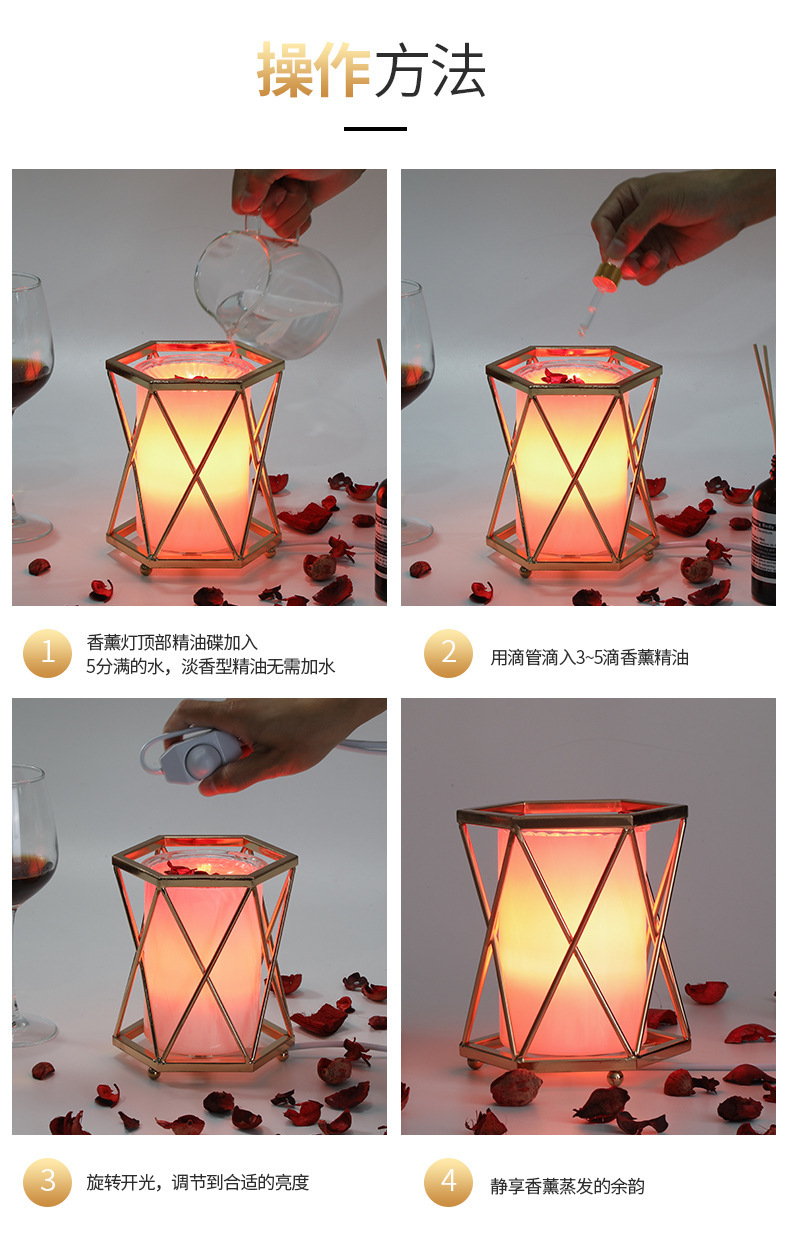 操作方法

1 香薰灯顶部精油碟加入5分满的水，淡香型精油无需加水

2 用滴管滴入3~5滴香薰精油

3 旋转开光，调节到合适的亮度

4 静享香薰蒸发的余韵