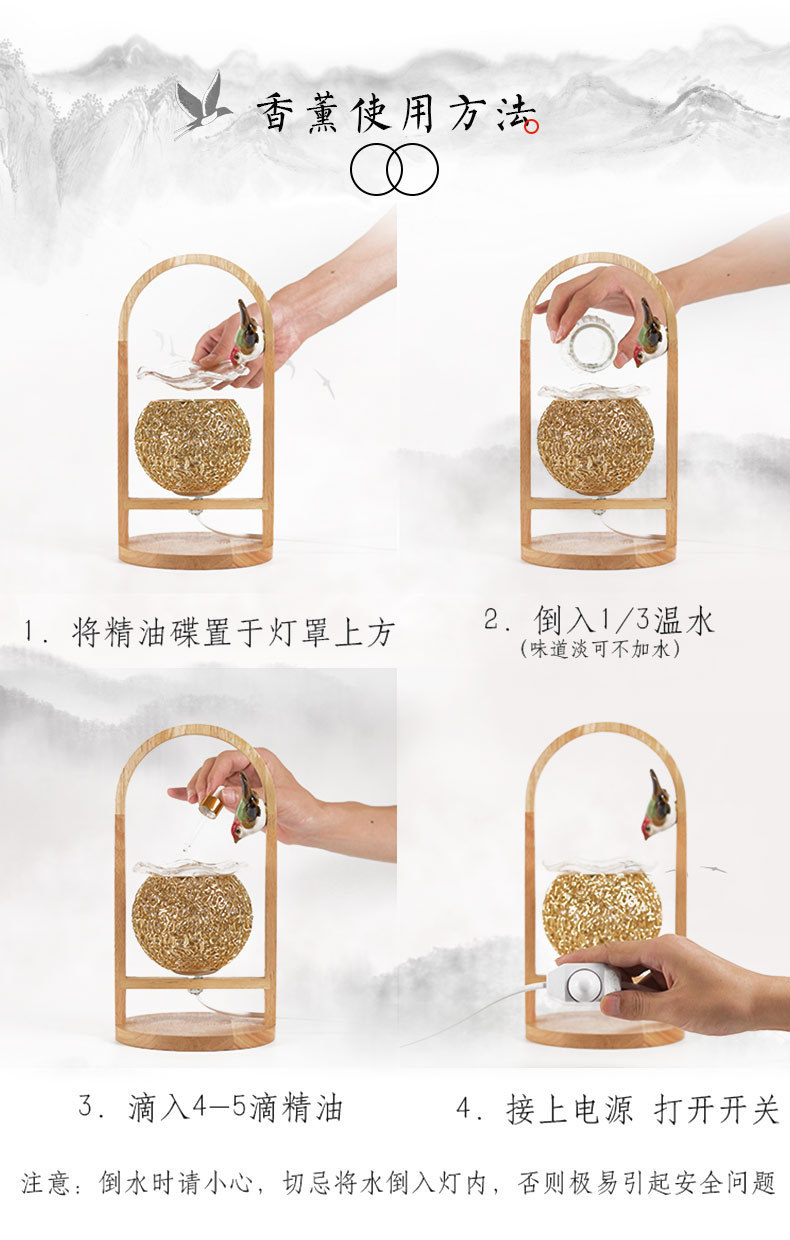 香薰使用方法

1. 将精油碟置于灯罩上方

2. 倒入1/3温水
(味道淡可不加水)

3. 滴入4-5滴精油

4. 接上电源 打开开关

注意：倒水时请小心，切忌将水倒入灯内，否则极易引起安全问题