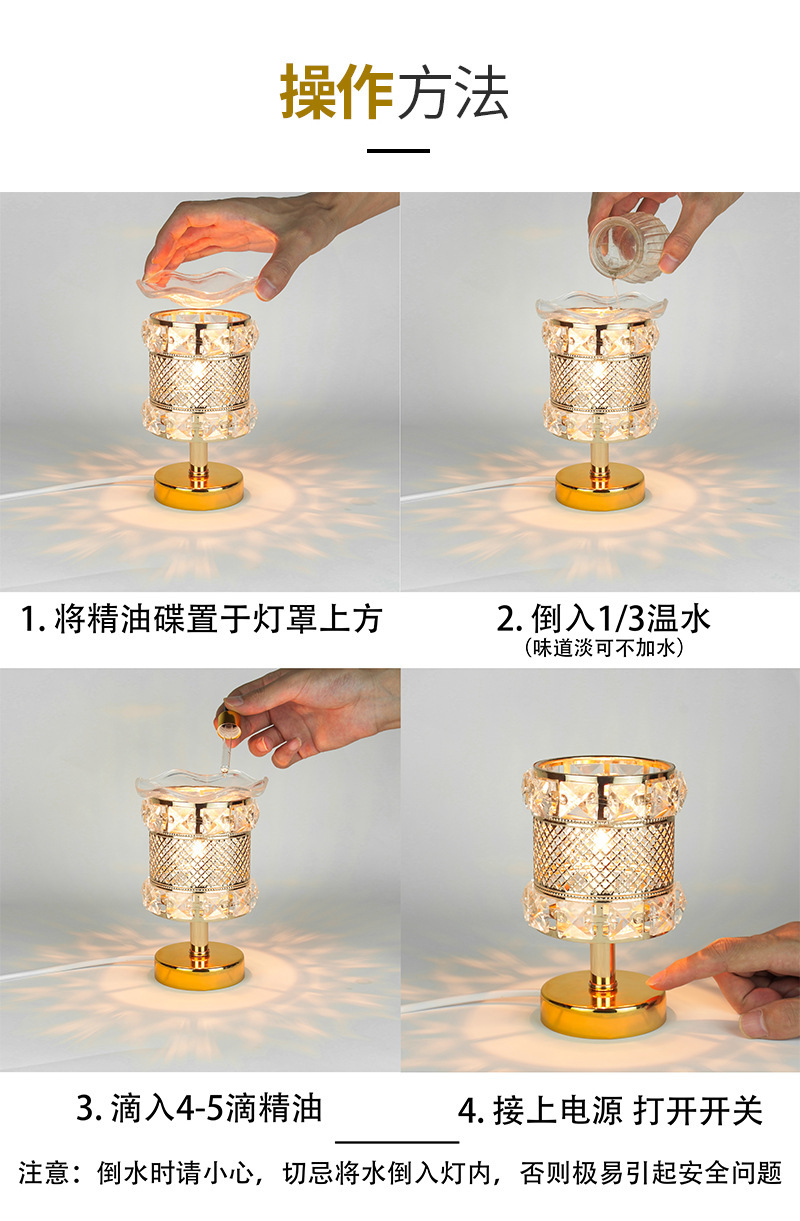 操作方法

1. 将精油碟置于灯罩上方

2. 倒入1/3温水
（味道淡可不加水）

3. 滴入4-5滴精油

4. 接上电源 打开开关

注意：倒水时请小心，切忌将水倒入灯内，否则极易引起安全问题