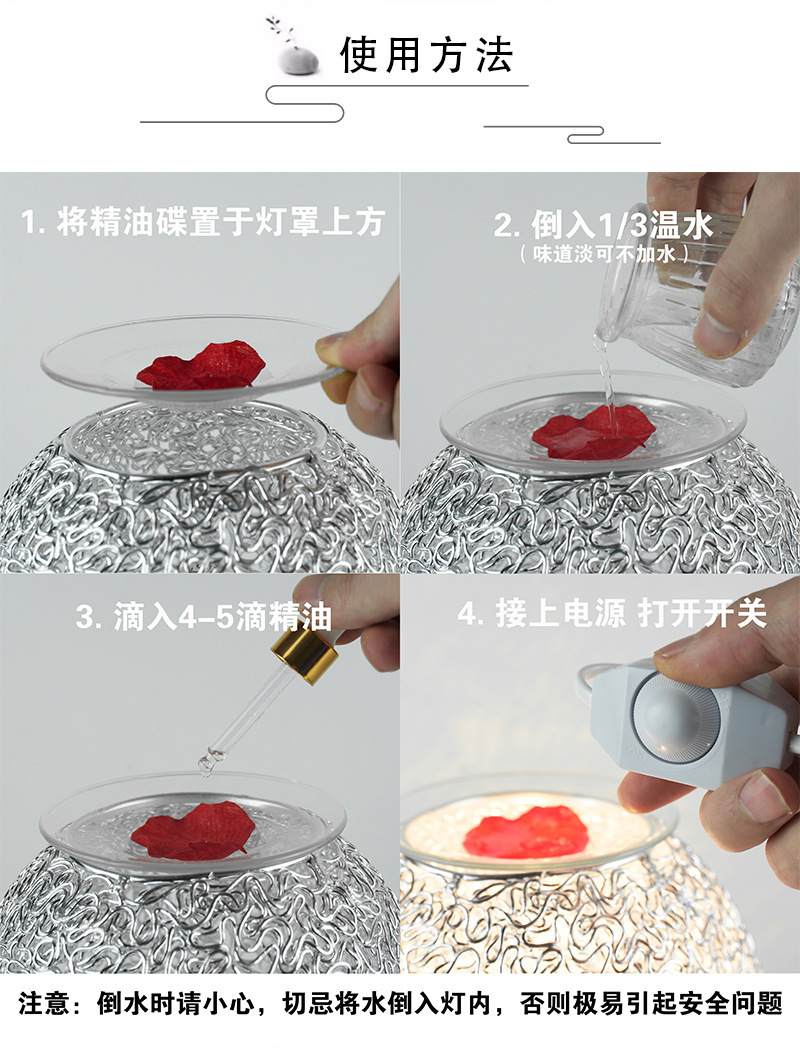 使用方法

1. 将精油碟置于灯罩上方

2. 倒入1/3温水
（味道淡可不加水）

3. 滴入4-5滴精油

4. 接上电源 打开开关

注意：倒水时请小心，切忌将水倒入灯内，否则极易引起安全问题