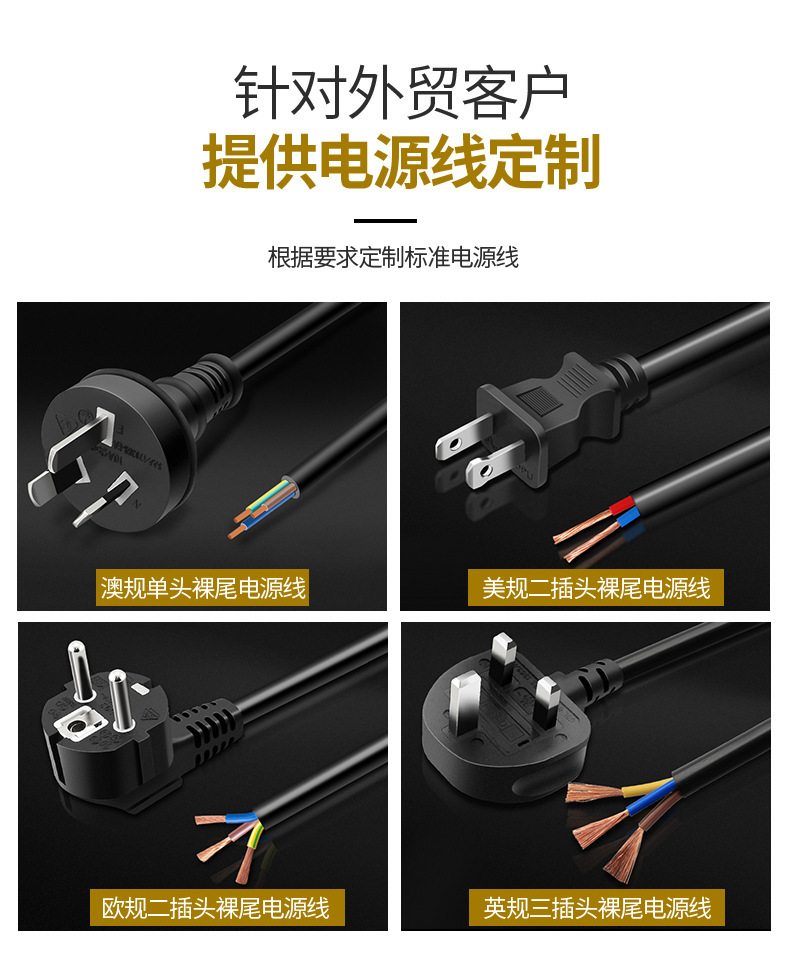 针对外贸客户
提供电源线定制

根据要求定制标准电源线

澳规单头裸尾电源线

美规二插头裸尾电源线

欧规二插头裸尾电源线

英规三插头裸尾电源线