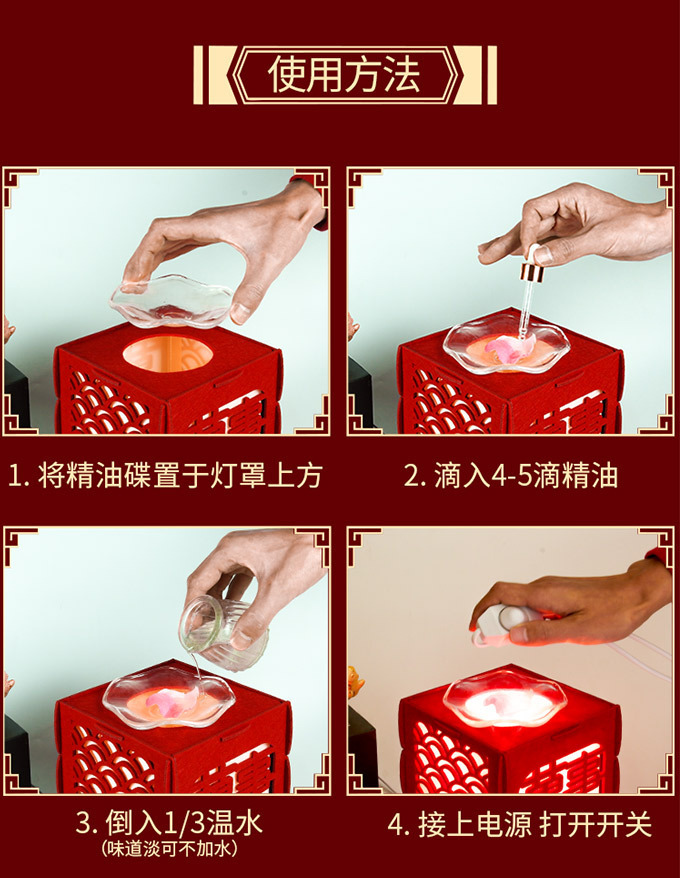 使用方法

1. 将精油碟置于灯罩上方

2. 滴入4-5滴精油

3. 倒入1/3温水
（味道淡可不加水）

4. 接上电源 打开开关