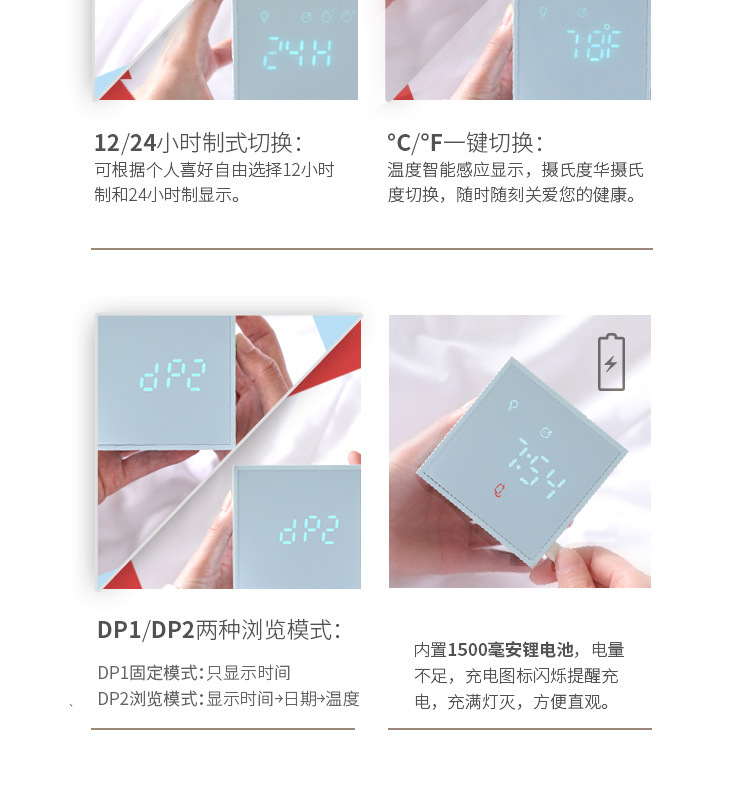 24H

78°F

12/24小时制式切换：
可根据个人喜好自由选择12小时制和24小时制显示。

°C/°F一键切换：
温度智能感应显示，摄氏度华摄氏度切换，随时随刻关爱您的健康。

dP2

dP2

7:54

DP1/DP2两种浏览模式：
DP1固定模式：只显示时间
DP2浏览模式：显示时间→日期→温度

内置1500毫安锂电池，电量不足，充电图标闪烁提醒充电，充满灯灭，方便直观。