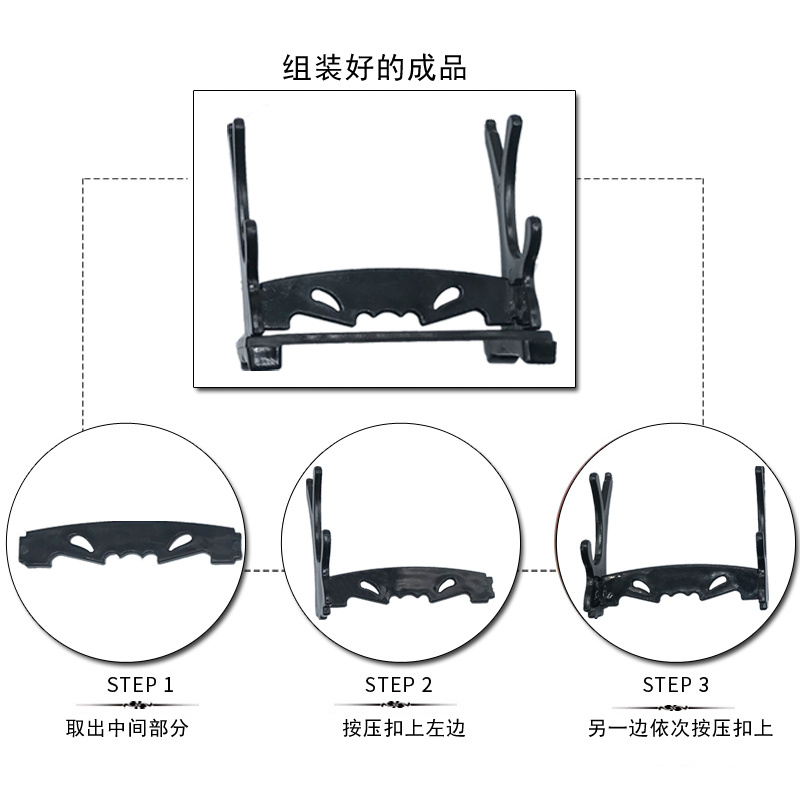 组装好的成品

STEP 1
取出中间部分

STEP 2
按压扣上左边

STEP 3
另一边依次按压扣上