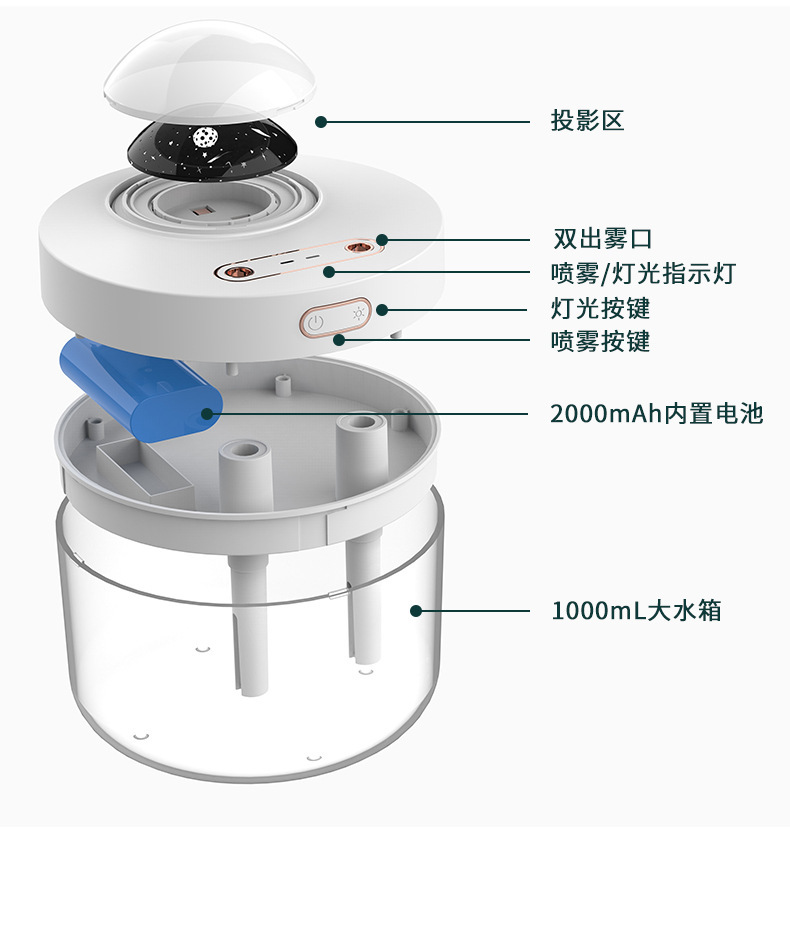 投影区

双出雾口

喷雾/灯光指示灯

灯光按键

喷雾按键

2000mAh内置电池

1000mL大水箱