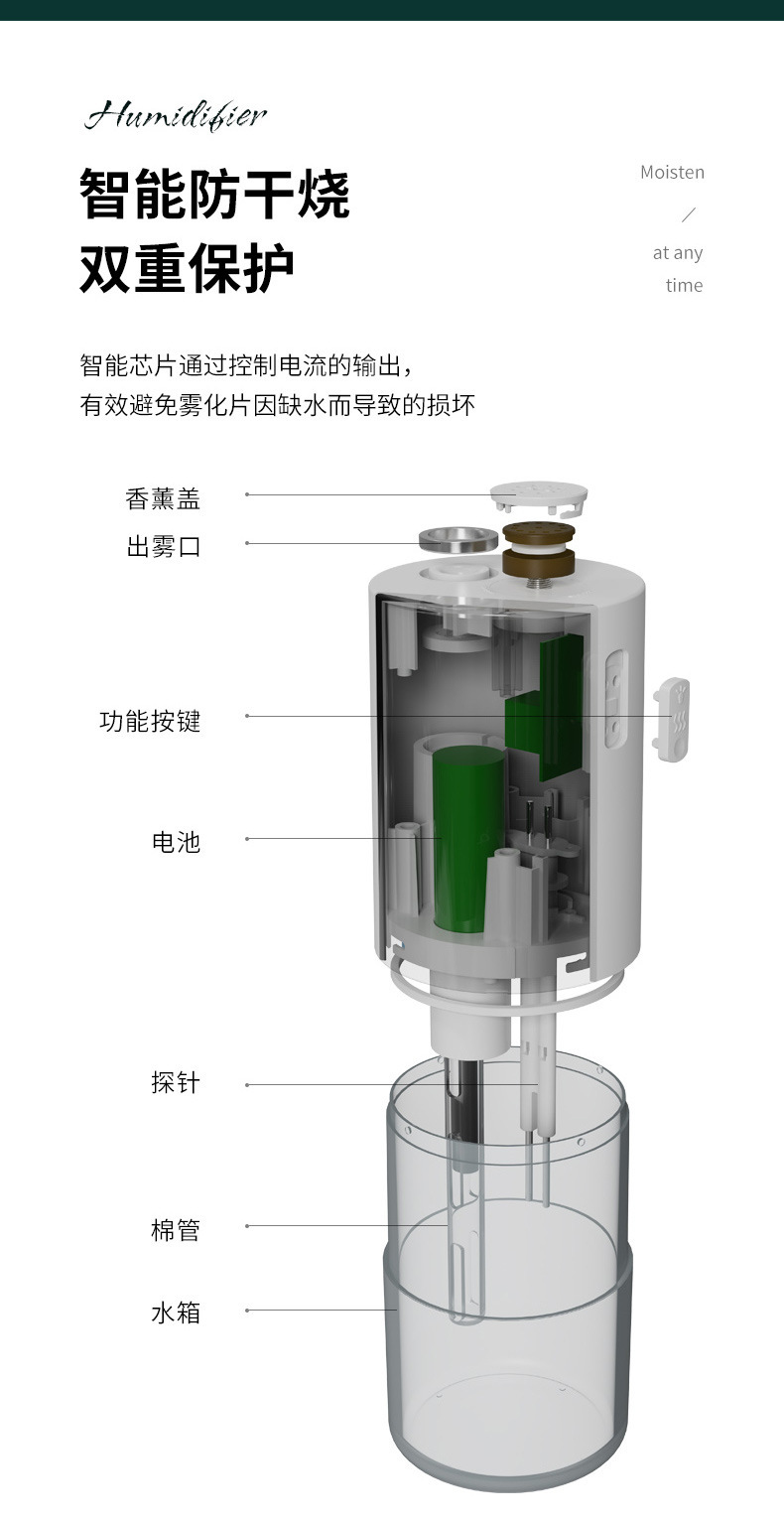 Humidifier

智能防干烧
双重保护

Moisten
/
at any
time

智能芯片通过控制电流的输出，
有效避免雾化片因缺水而导致的损坏

香薰盖
出雾口
功能按键
电池
探针
棉管
水箱