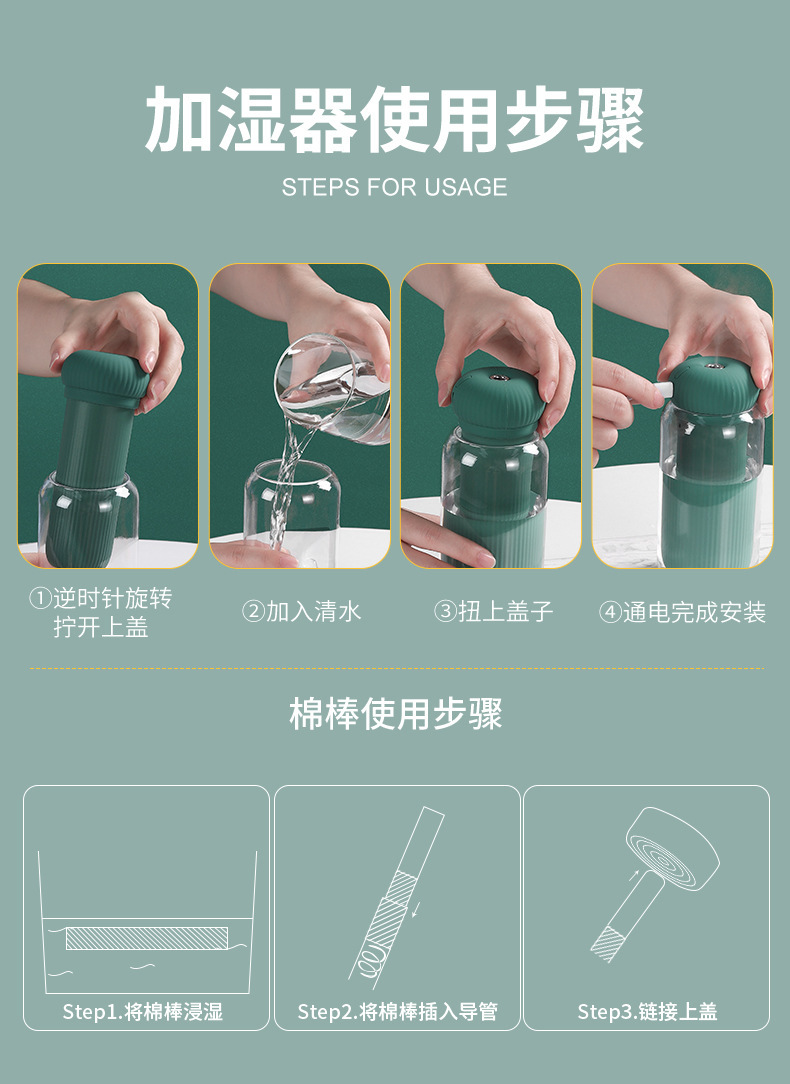 加湿器使用步骤

STEPS FOR USAGE

①逆时针旋转拧开上盖

②加入清水

③扭上盖子

④通电完成安装

棉棒使用步骤

Step1.将棉棒浸湿

Step2.将棉棒插入导管

Step3.链接上盖