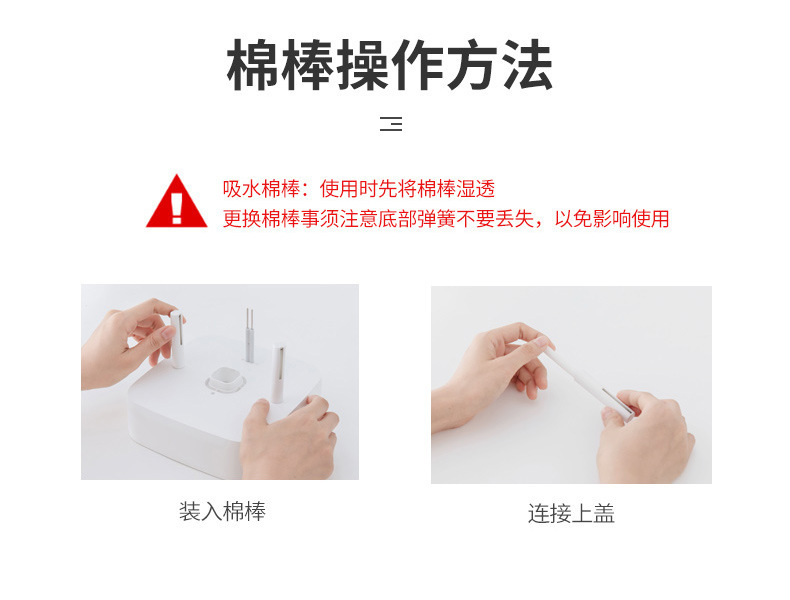 棉棒操作方法

三

吸水棉棒：使用时先将棉棒湿透
更换棉棒事须注意底部弹簧不要丢失，以免影响使用

装入棉棒

连接上盖