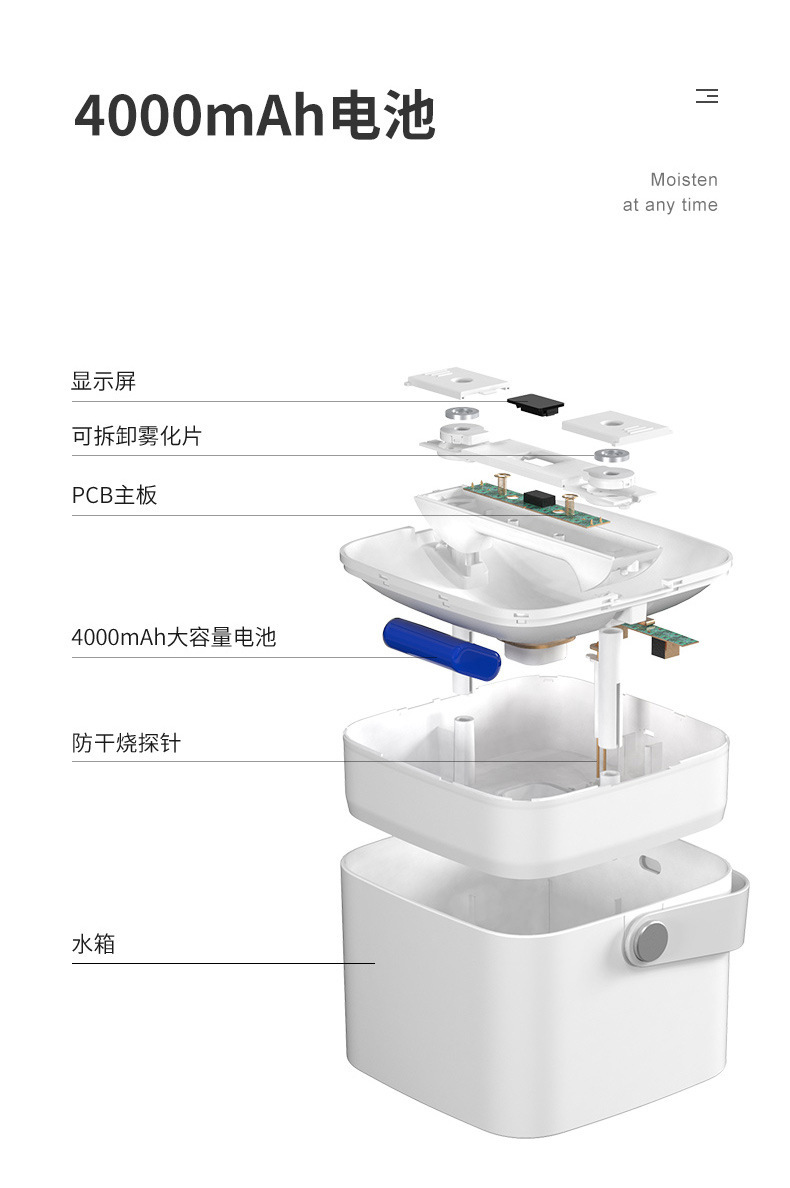 4000mAh电池

Moisten
at any time

显示屏

可拆卸雾化片

PCB主板

4000mAh大容量电池

防干烧探针

水箱