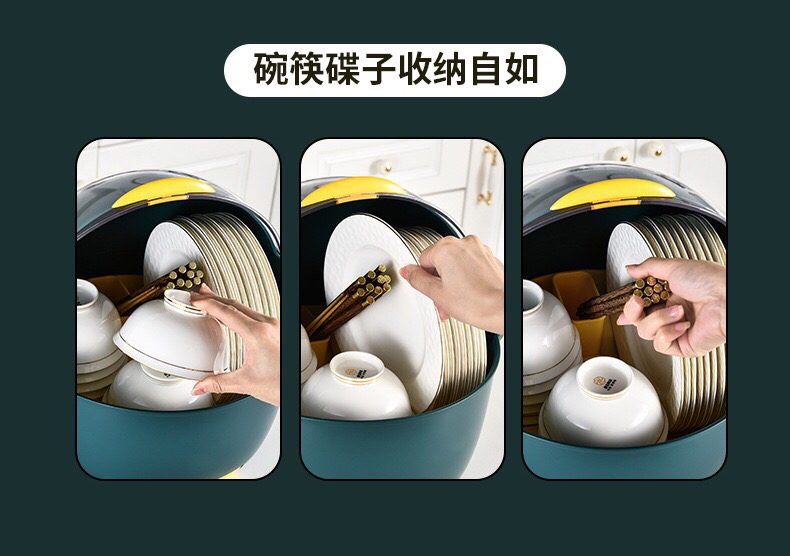 碗筷碟子收纳自如