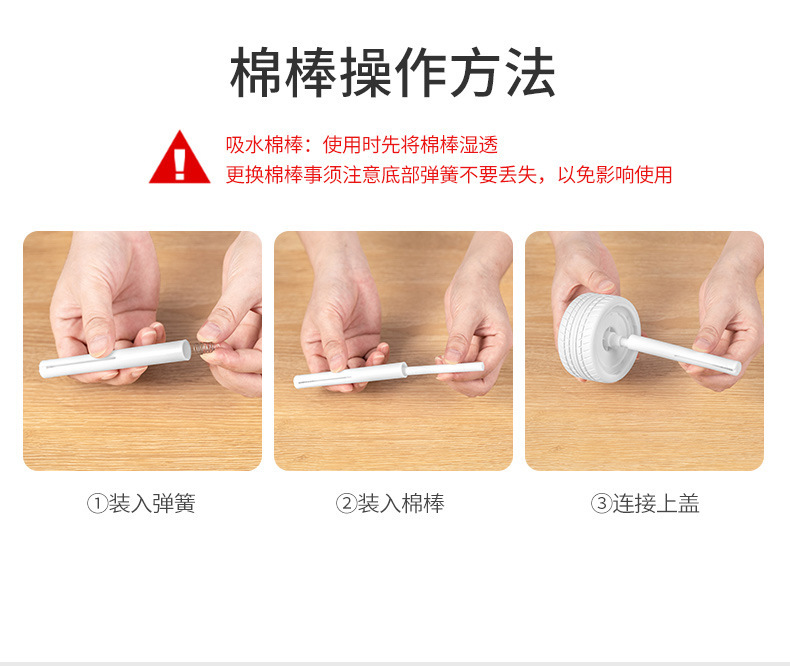 棉棒操作方法

吸水棉棒：使用时先将棉棒湿透
更换棉棒事须注意底部弹簧不要丢失，以免影响使用

①装入弹簧

②装入棉棒

③连接上盖