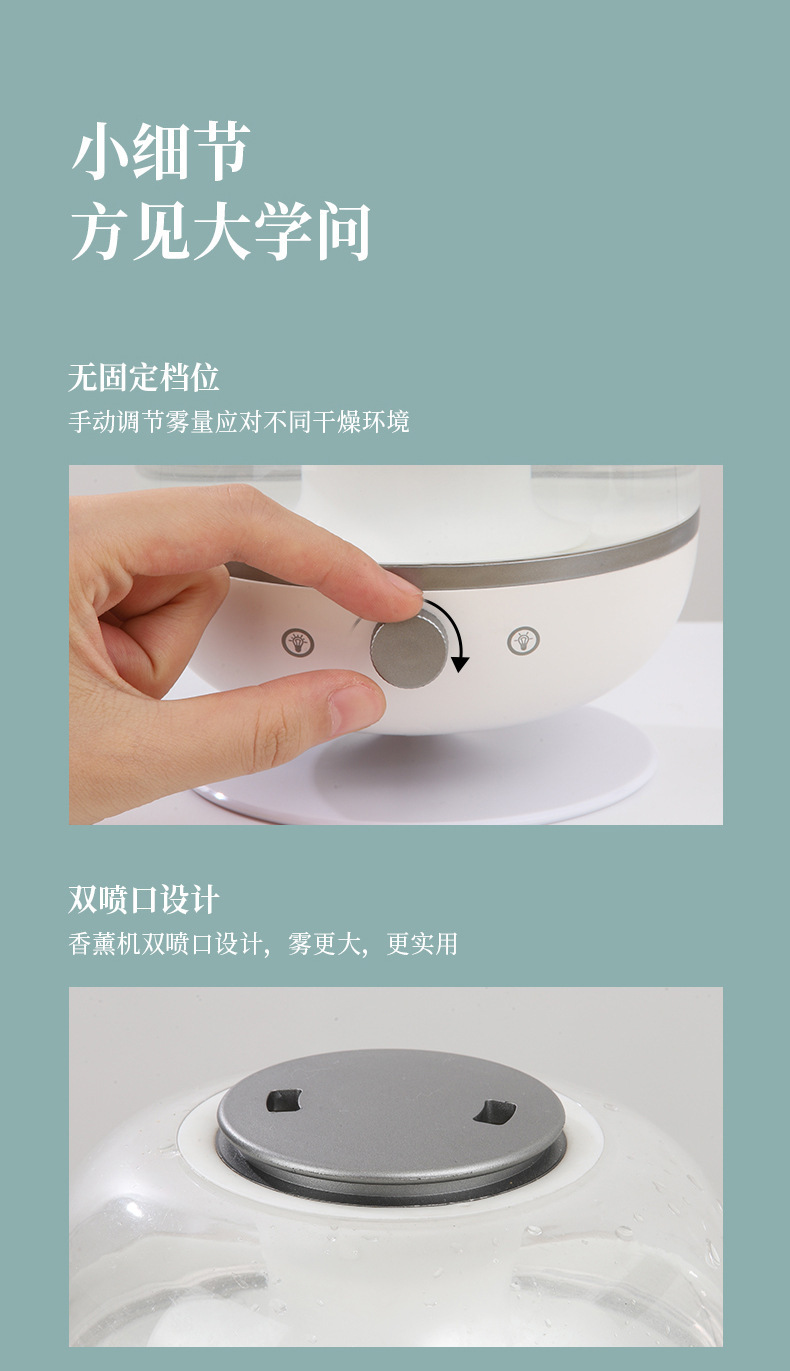 小细节
方见大学问

无固定档位
手动调节雾量应对不同干燥环境

双喷口设计
香薰机双喷口设计，雾更大，更实用