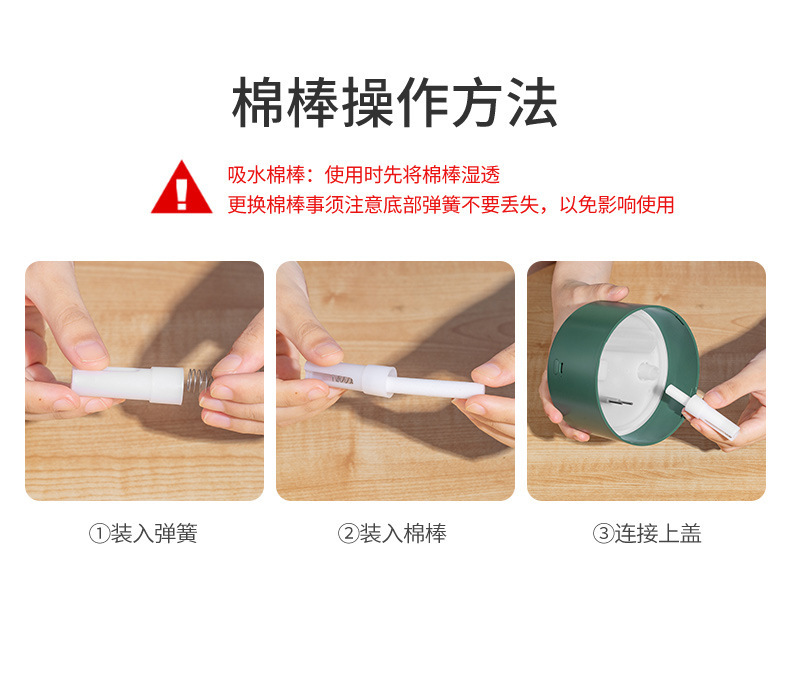 棉棒操作方法

吸水棉棒：使用时先将棉棒湿透
更换棉棒事须注意底部弹簧不要丢失，以免影响使用

①装入弹簧

②装入棉棒

③连接上盖