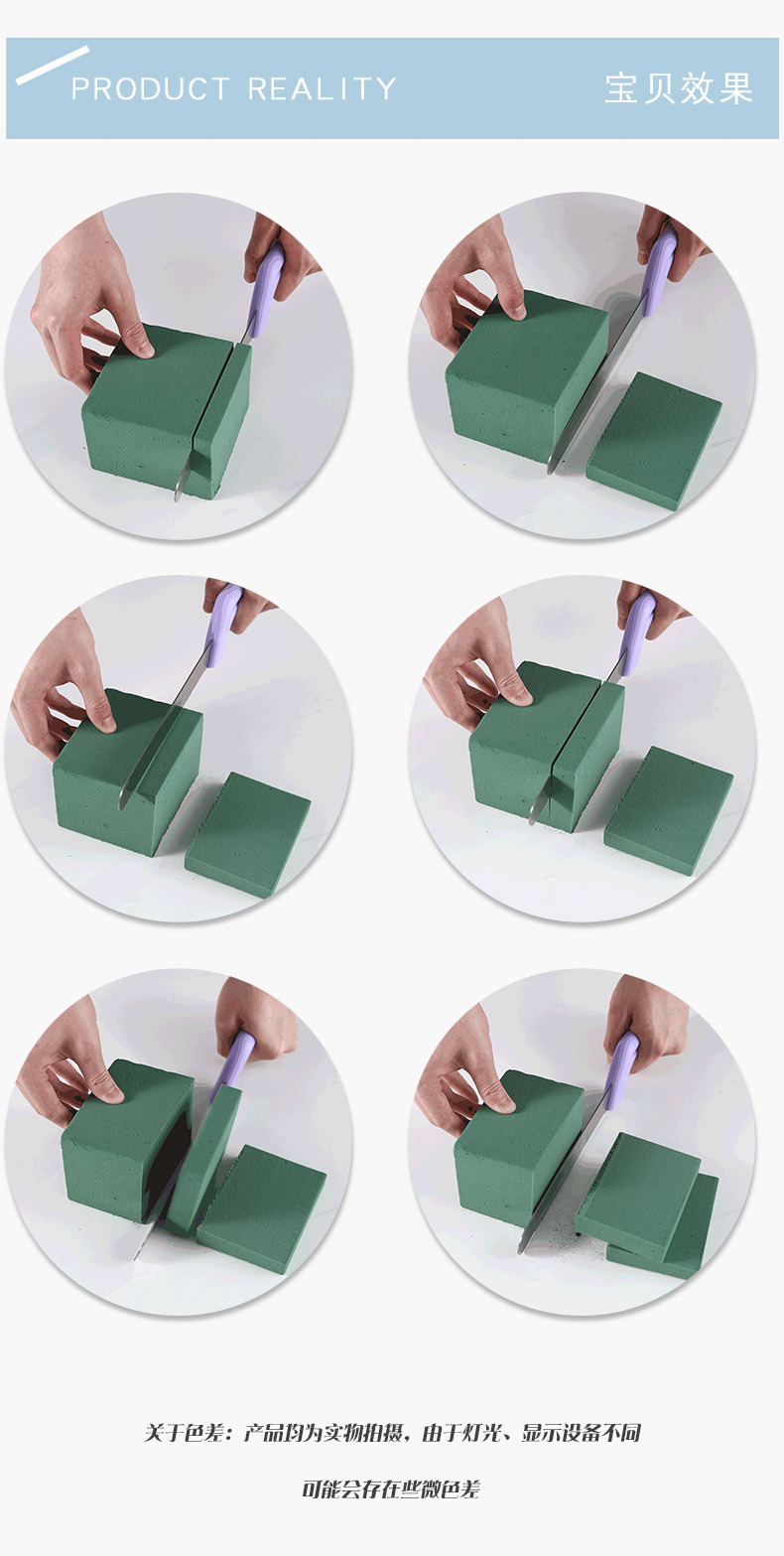 PRODUCT REALITY

宝贝效果

关于色差：产品均为实物拍摄，由于灯光、显示设备不同

可能会存在些微色差