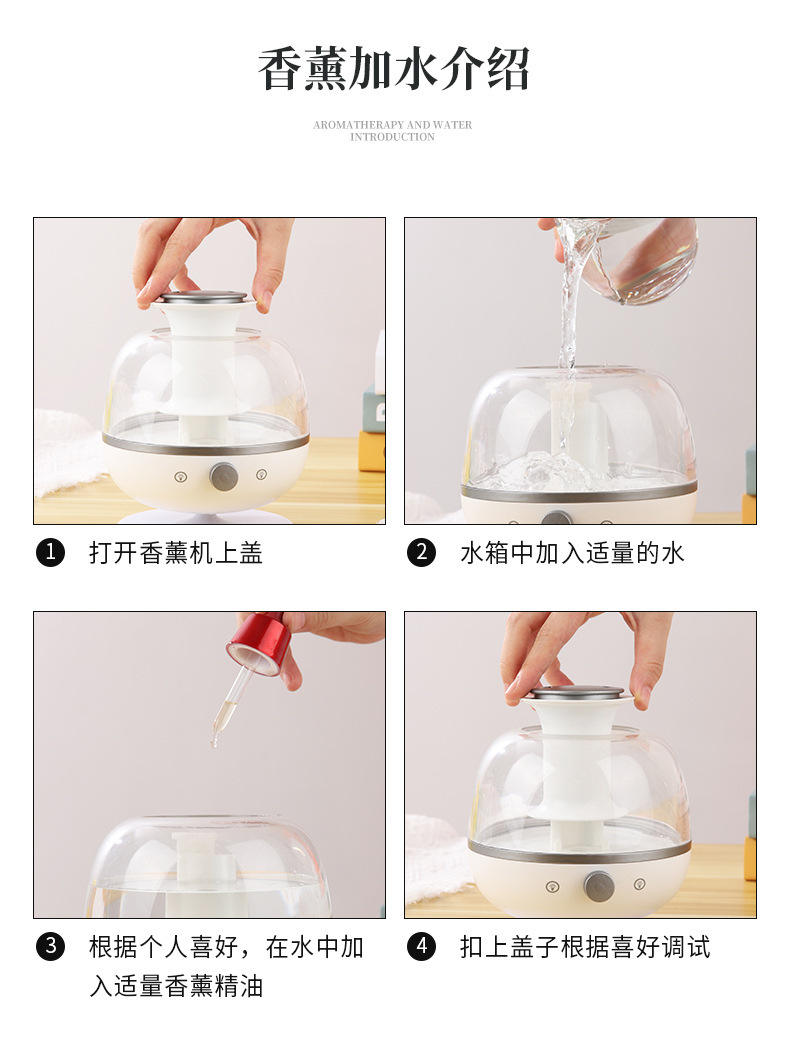 香薰加水介绍

AROMATHERAPY AND WATER INTRODUCTION

1 打开香薰机上盖

2 水箱中加入适量的水

3 根据个人喜好，在水中加入适量香薰精油

4 扣上盖子根据喜好调试