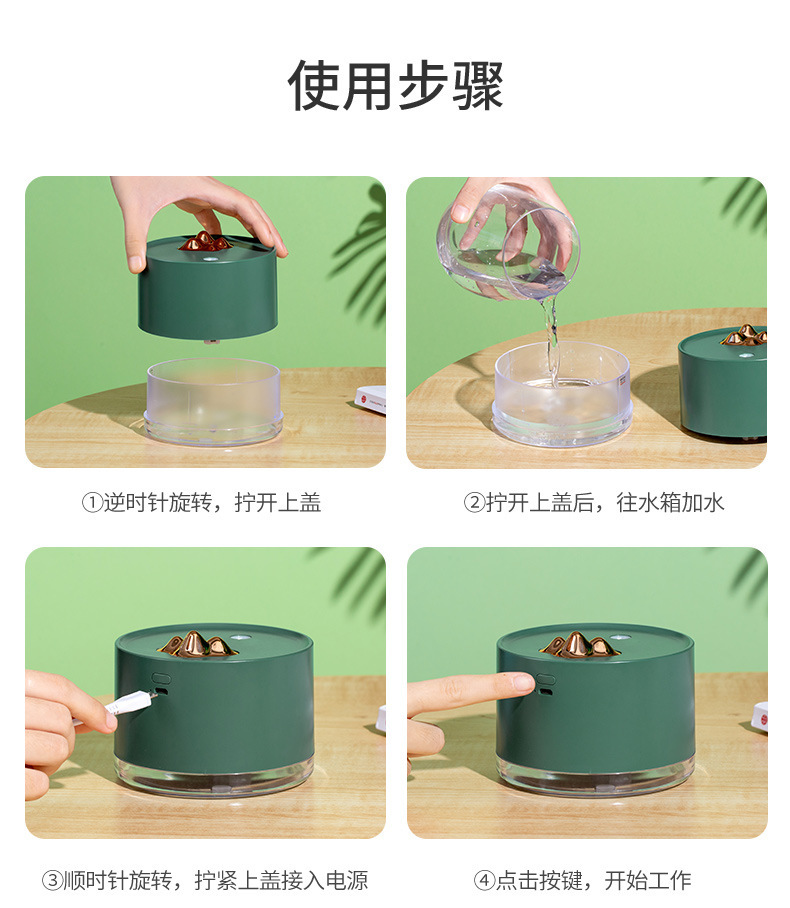 使用步骤

①逆时针旋转，拧开上盖

②拧开上盖后，往水箱加水

③顺时针旋转，拧紧上盖接入电源

④点击按键，开始工作