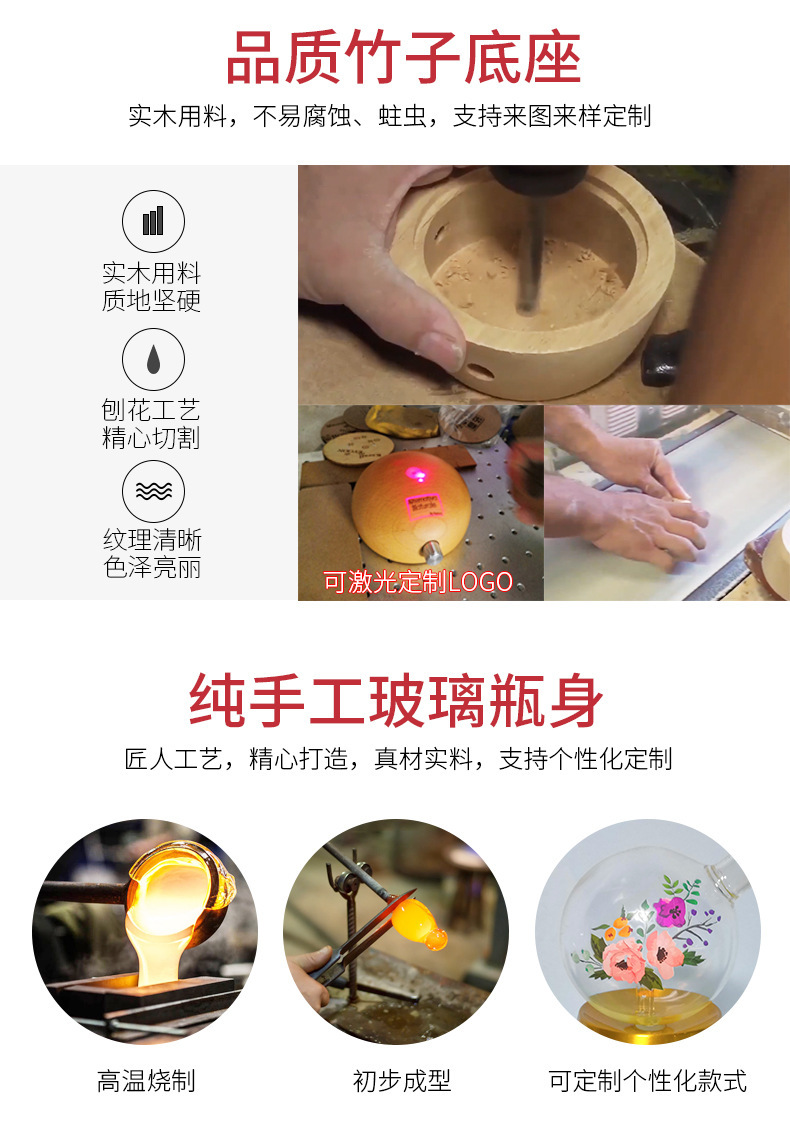 品质竹子底座

实木用料，不易腐蚀、蛀虫，支持来图来样定制

实木用料
质地坚硬

刨花工艺
精心切割

纹理清晰
色泽亮丽

可激光定制LOGO

纯手工玻璃瓶身

匠人工艺，精心打造，真材实料，支持个性化定制

高温烧制

初步成型

可定制个性化款式