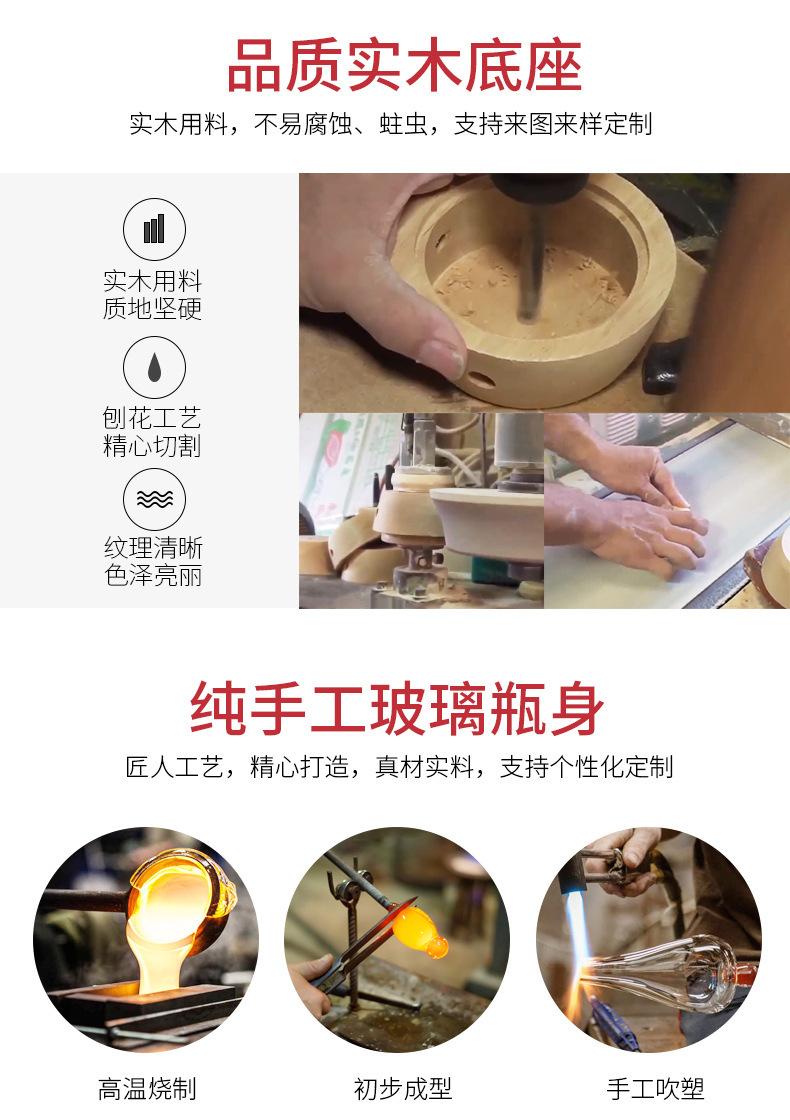 品质实木底座

实木用料，不易腐蚀、蛀虫，支持来图来样定制

实木用料
质地坚硬

刨花工艺
精心切割

纹理清晰
色泽亮丽

纯手工玻璃瓶身

匠人工艺，精心打造，真材实料，支持个性化定制

高温烧制

初步成型

手工吹塑