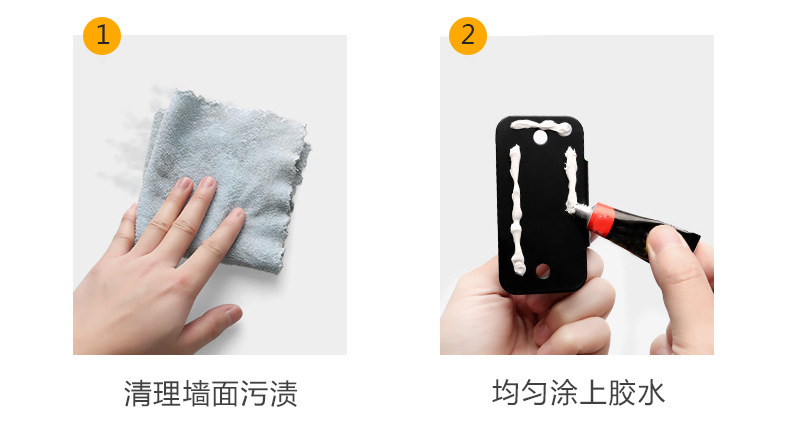 1

清理墙面污渍

2

均匀涂上胶水